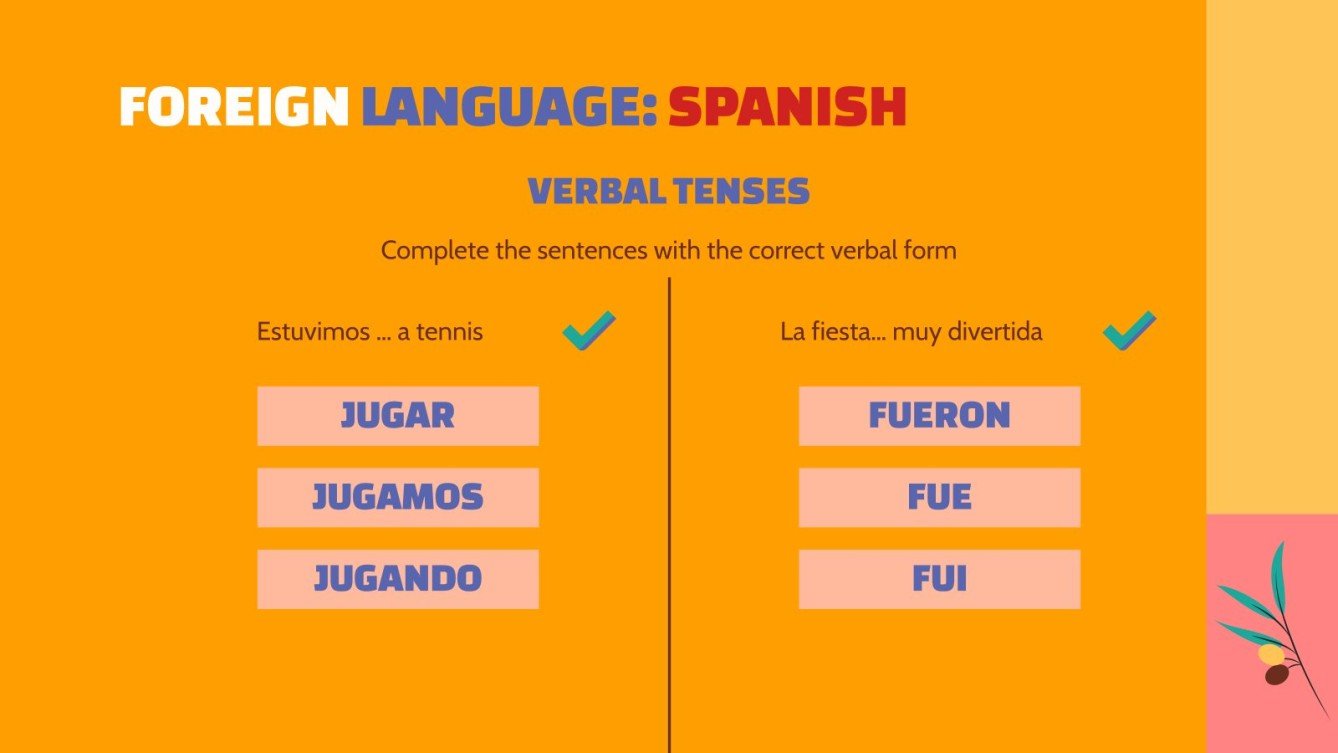 FOREIGN LANGUAGE: SPANISH

VERBAL TENSES

Complete the sentences with the correct verbal form

Estuvimos ... a tennis

JUGAR

JUGAMOS

JUGANDO

La fiesta... muy divertida

FUERON

FUE

FUI