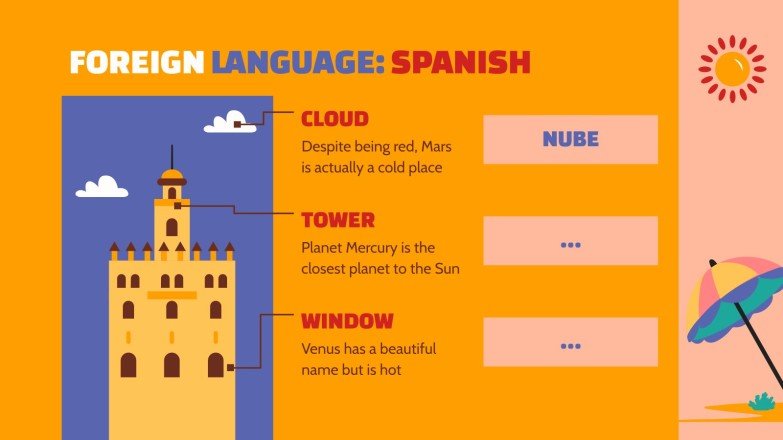 FOREIGN LANGUAGE: SPANISH

CLOUD
Despite being red, Mars is actually a cold place

NUBE

TOWER
Planet Mercury is the closest planet to the Sun

...

WINDOW
Venus has a beautiful name but is hot

...