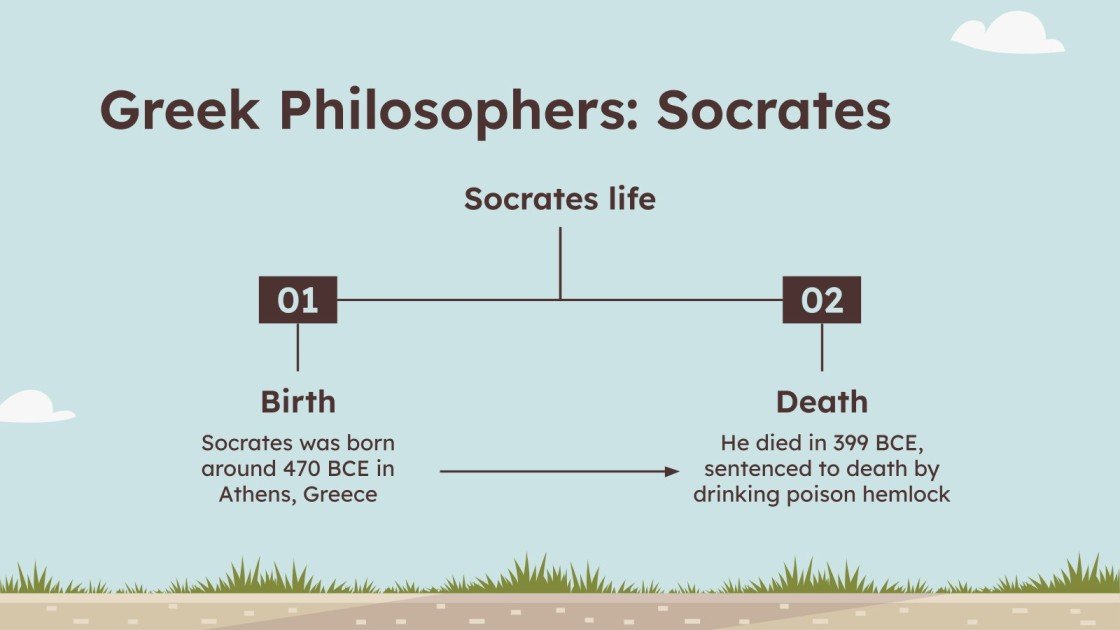 Greek Philosophers: Socrates

Socrates life

01

Birth

Socrates was born around 470 BCE in Athens, Greece

02

Death

He died in 399 BCE, sentenced to death by drinking poison hemlock