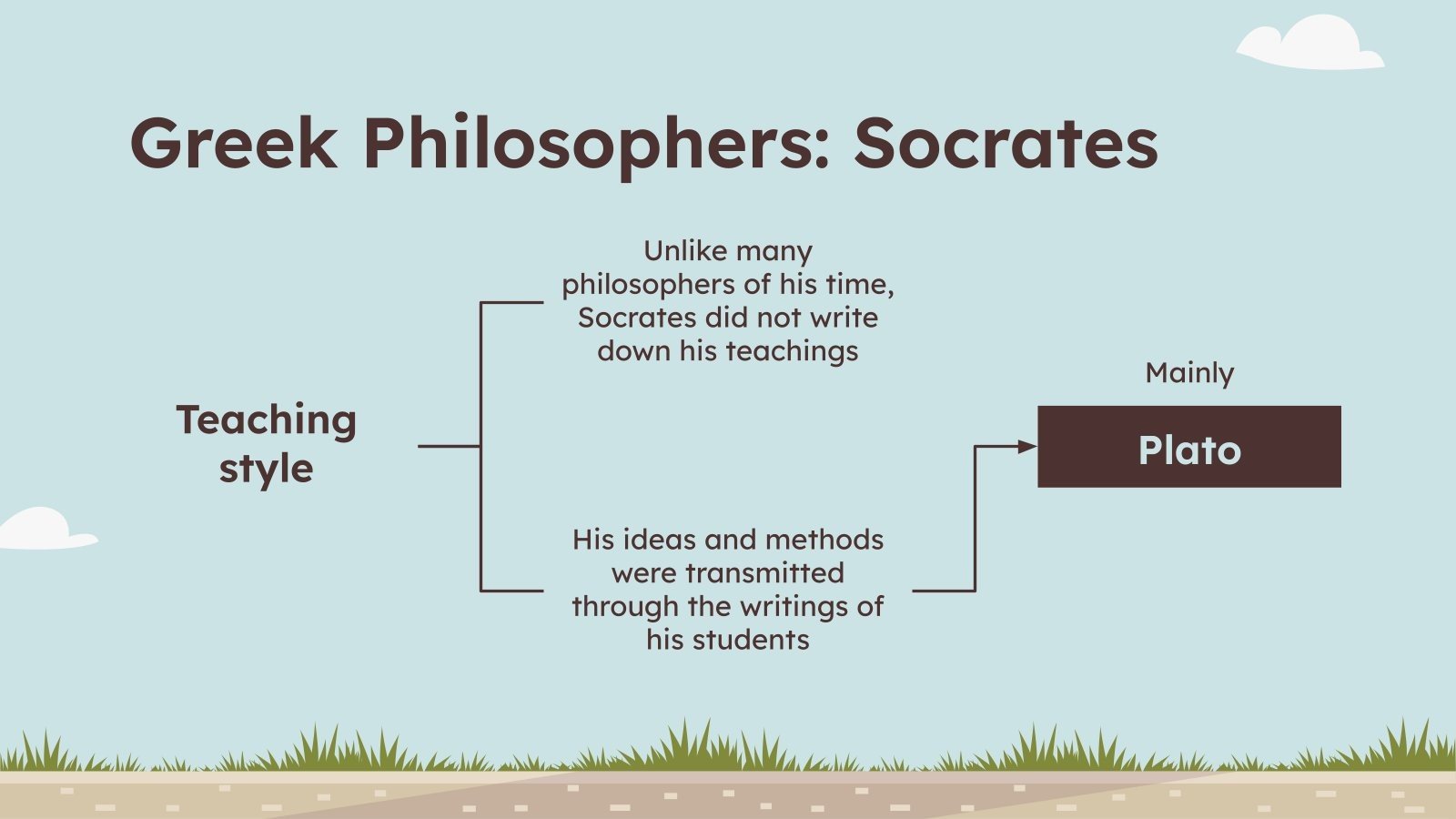 Greek Philosophers: Socrates

Teaching style

Unlike many philosophers of his time, Socrates did not write down his teachings

His ideas and methods were transmitted through the writings of his students

Mainly

Plato