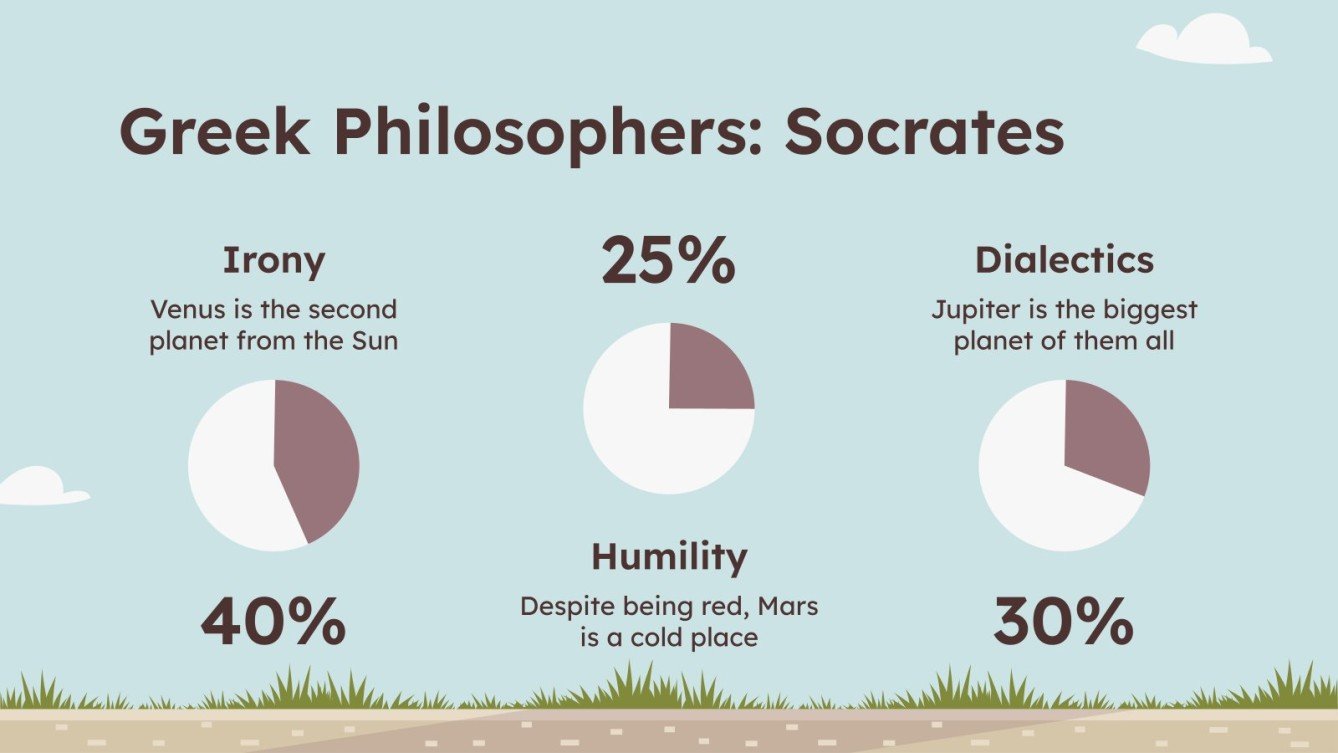 Greek Philosophers: Socrates

Irony

Venus is the second planet from the Sun

40%

25%

Humility

Despite being red, Mars is a cold place

Dialectics

Jupiter is the biggest planet of them all

30%