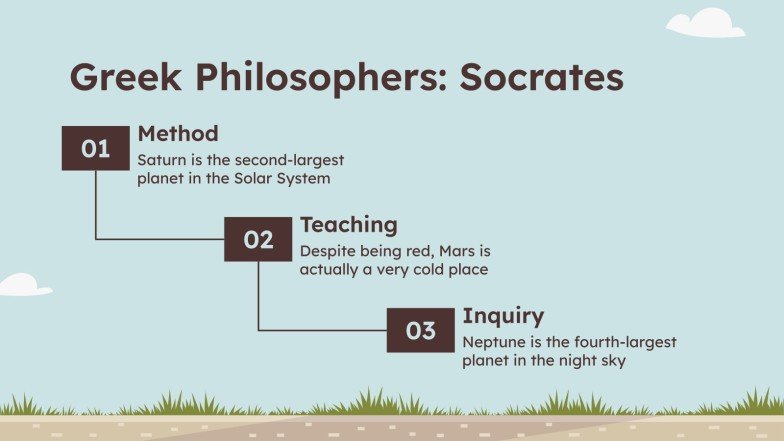 Greek Philosophers: Socrates

01

Method

Saturn is the second-largest planet in the Solar System

02

Teaching

Despite being red, Mars is actually a very cold place

03

Inquiry

Neptune is the fourth-largest planet in the night sky