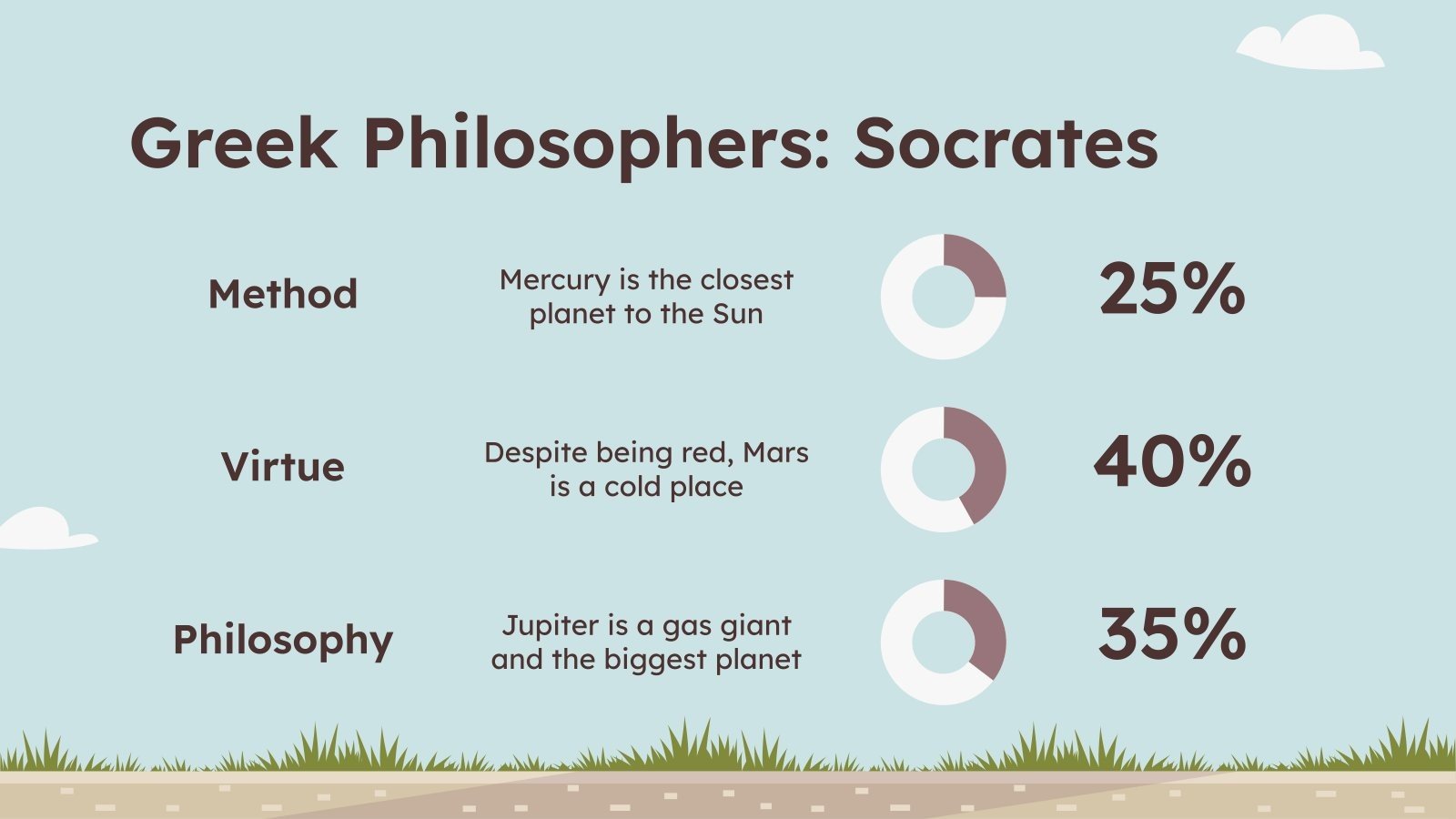 Greek Philosophers: Socrates

Method

Mercury is the closest planet to the Sun

25%

Virtue

Despite being red, Mars is a cold place

40%

Philosophy

Jupiter is a gas giant and the biggest planet

35%