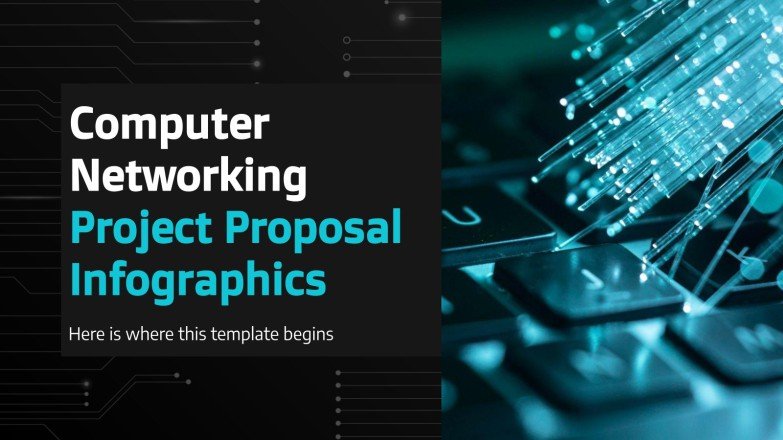 Computer Networking
Project Proposal Infographics

Here is where this template begins