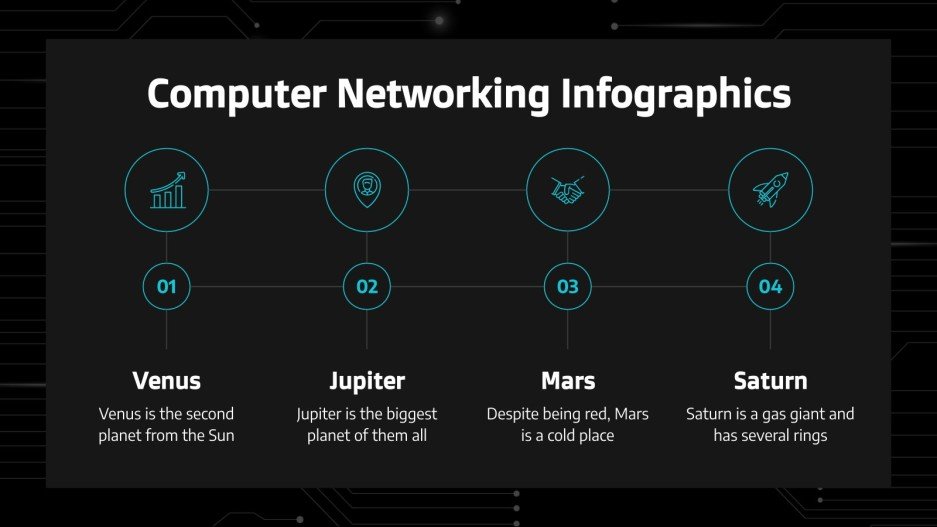 Computer Networking Infographics

01

Venus

Venus is the second planet from the Sun

02

Jupiter

Jupiter is the biggest planet of them all

03

Mars

Despite being red, Mars is a cold place

04

Saturn

Saturn is a gas giant and has several rings