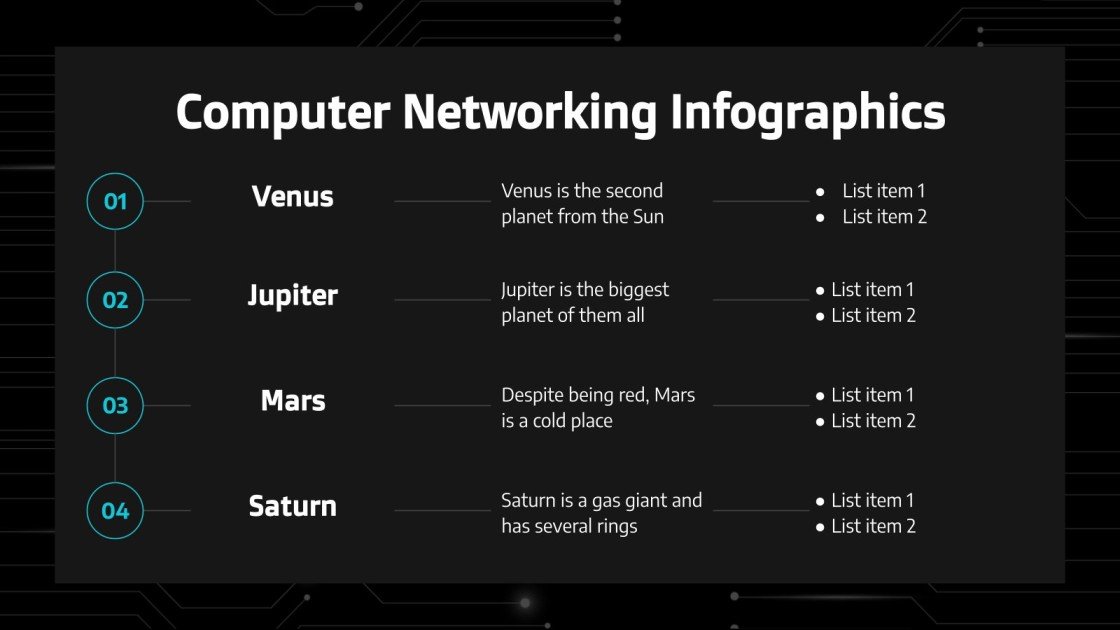 Computer Networking Infographics

01

Venus

Venus is the second planet from the Sun

- List item 1
- List item 2

02

Jupiter

Jupiter is the biggest planet of them all

- List item 1
- List item 2

03

Mars

Despite being red, Mars is a cold place

- List item 1
- List item 2

04

Saturn

Saturn is a gas giant and has several rings

- List item 1
- List item 2