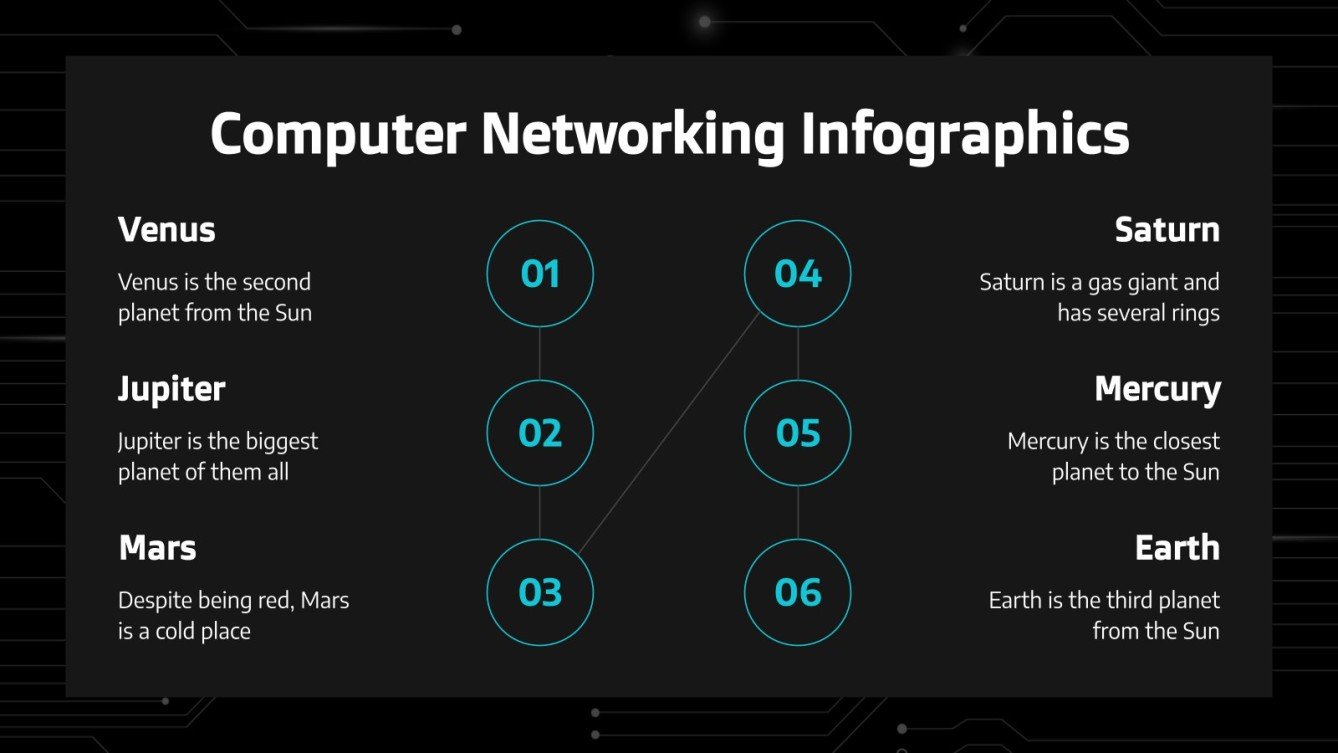 Computer Networking Infographics

Venus

Venus is the second planet from the Sun

Jupiter

Jupiter is the biggest planet of them all

Mars

Despite being red, Mars is a cold place

01

02

03

04

05

06

Saturn

Saturn is a gas giant and has several rings

Mercury

Mercury is the closest planet to the Sun

Earth

Earth is the third planet from the Sun