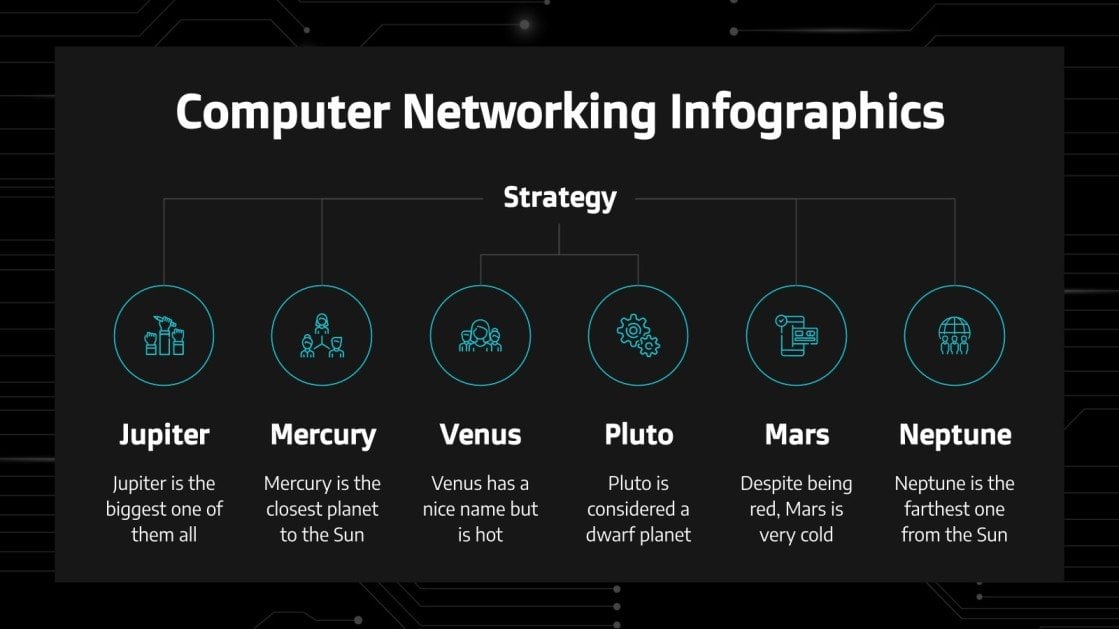 Computer Networking Infographics

Strategy

Jupiter

Jupiter is the biggest one of them all

Mercury

Mercury is the closest planet to the Sun

Venus

Venus has a nice name but is hot

Pluto

Pluto is considered a dwarf planet

Mars

Despite being red, Mars is very cold

Neptune

Neptune is the farthest one from the Sun