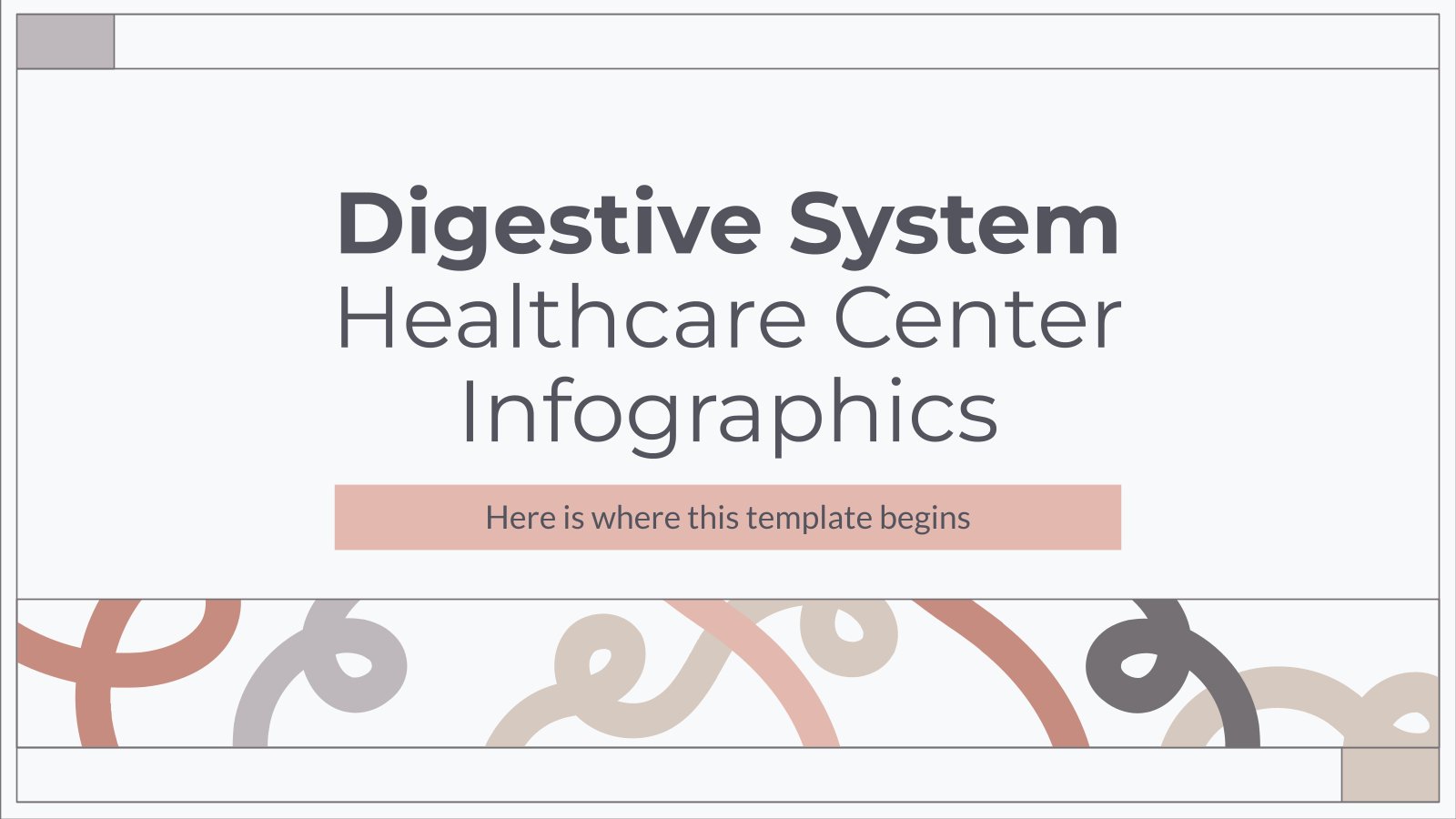 Digestive System
Healthcare Center
Infographics

Here is where this template begins