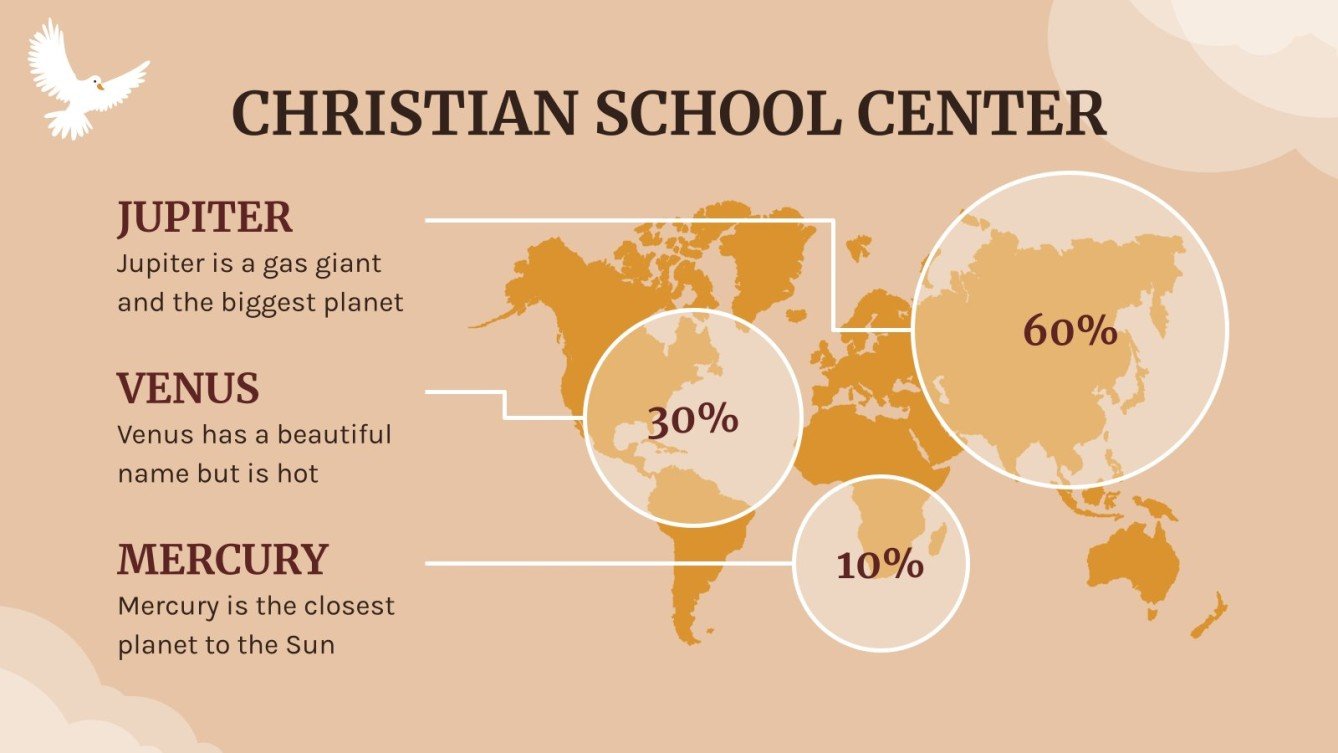 CHRISTIAN SCHOOL CENTER

JUPITER
Jupiter is a gas giant and the biggest planet

VENUS
Venus has a beautiful name but is hot

MERCURY
Mercury is the closest planet to the Sun

60%

30%

10%