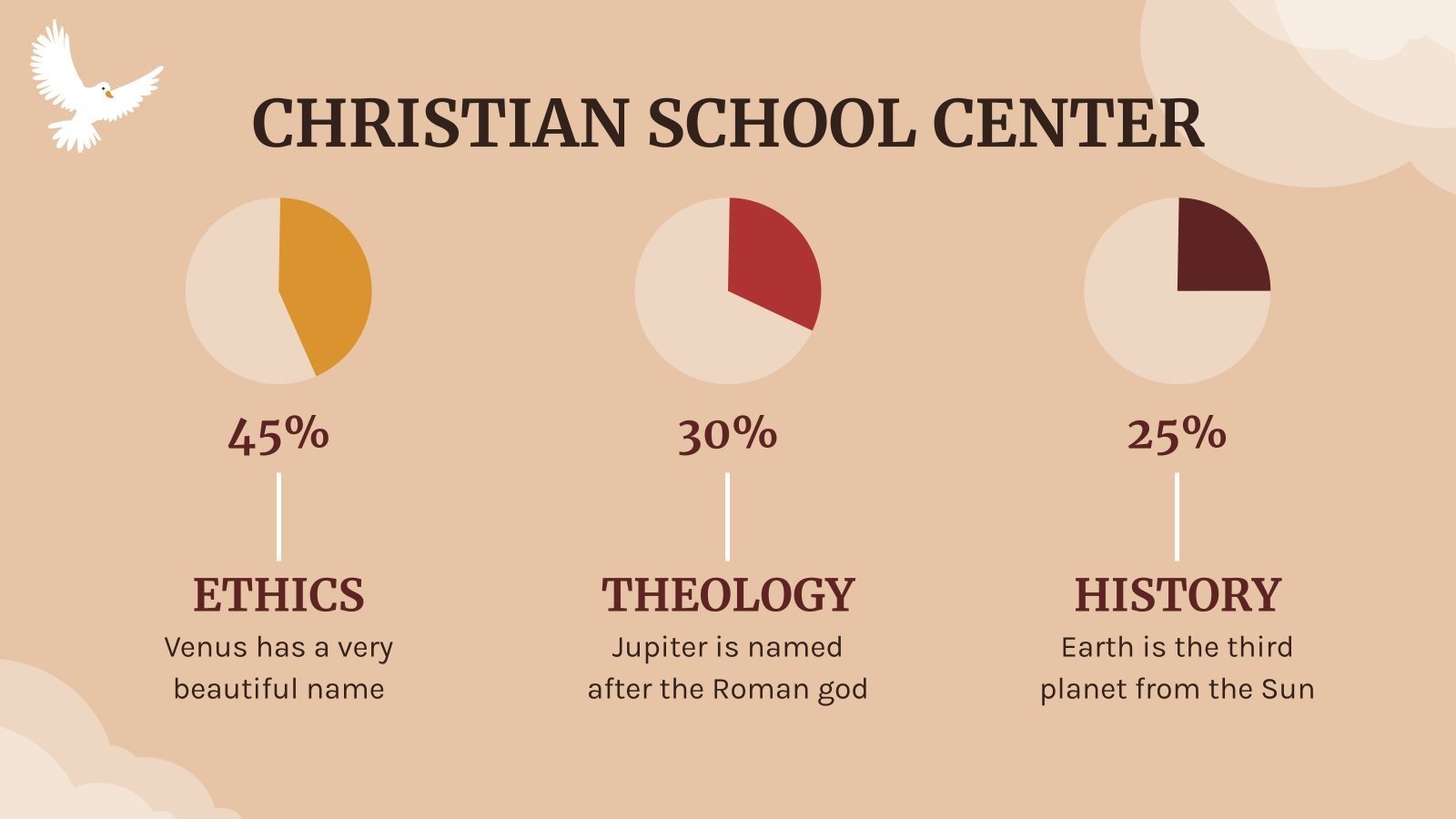 CHRISTIAN SCHOOL CENTER

45%

ETHICS

Venus has a very beautiful name

30%

THEOLOGY

Jupiter is named after the Roman god

25%

HISTORY

Earth is the third planet from the Sun