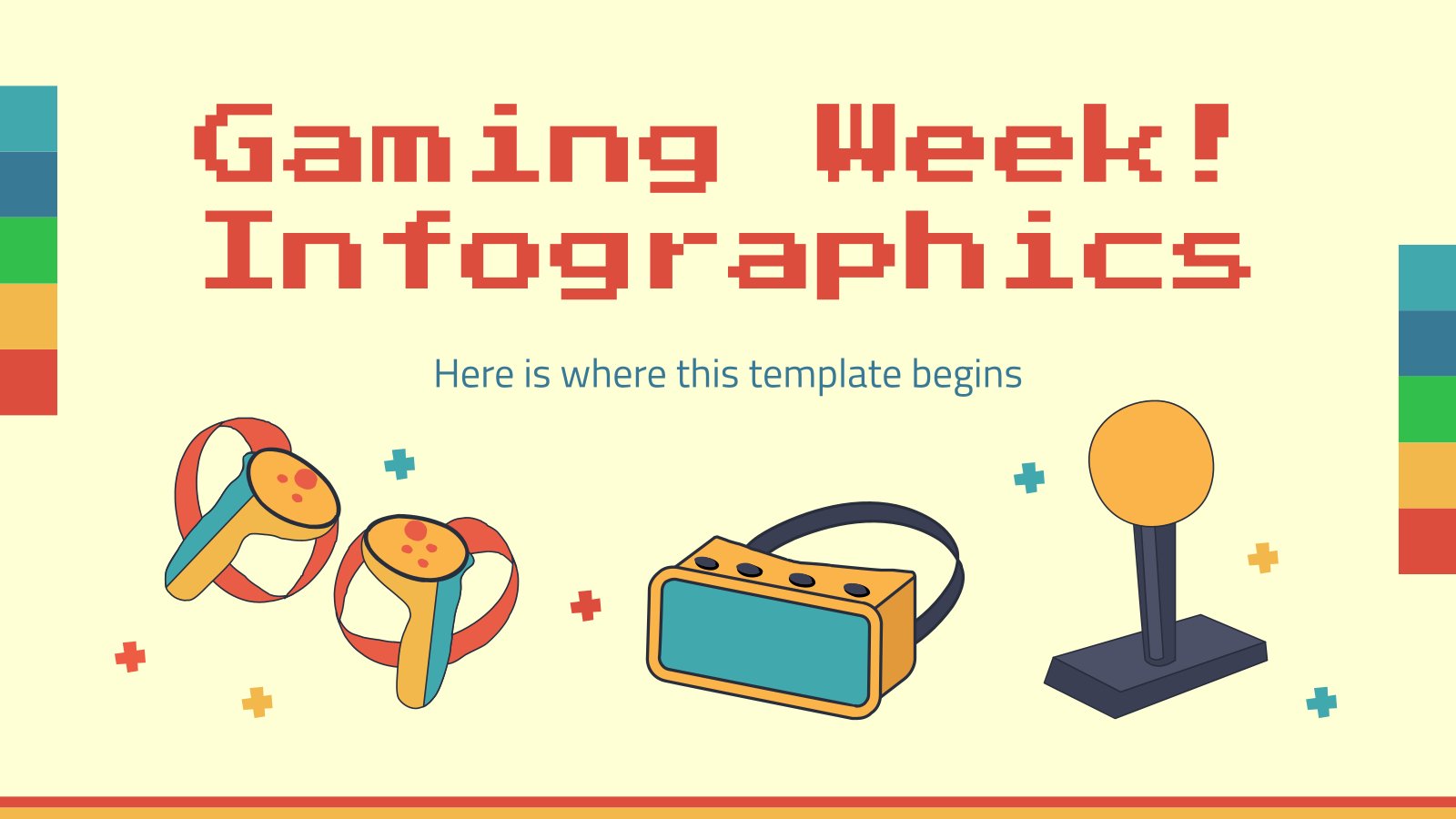 Gaming Week!
Infographics

Here is where this template begins