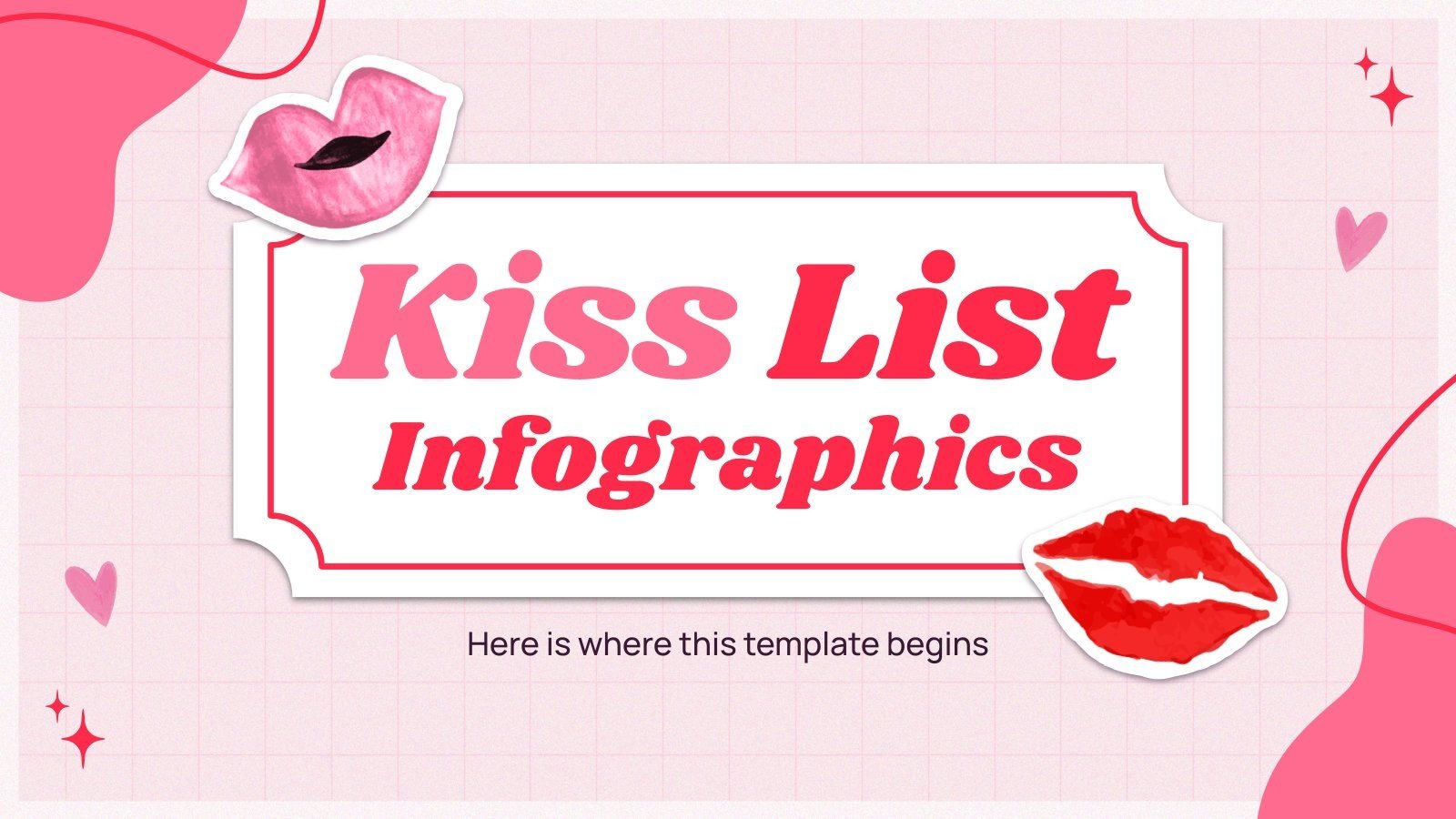 Kiss List Infographics

Here is where this template begins