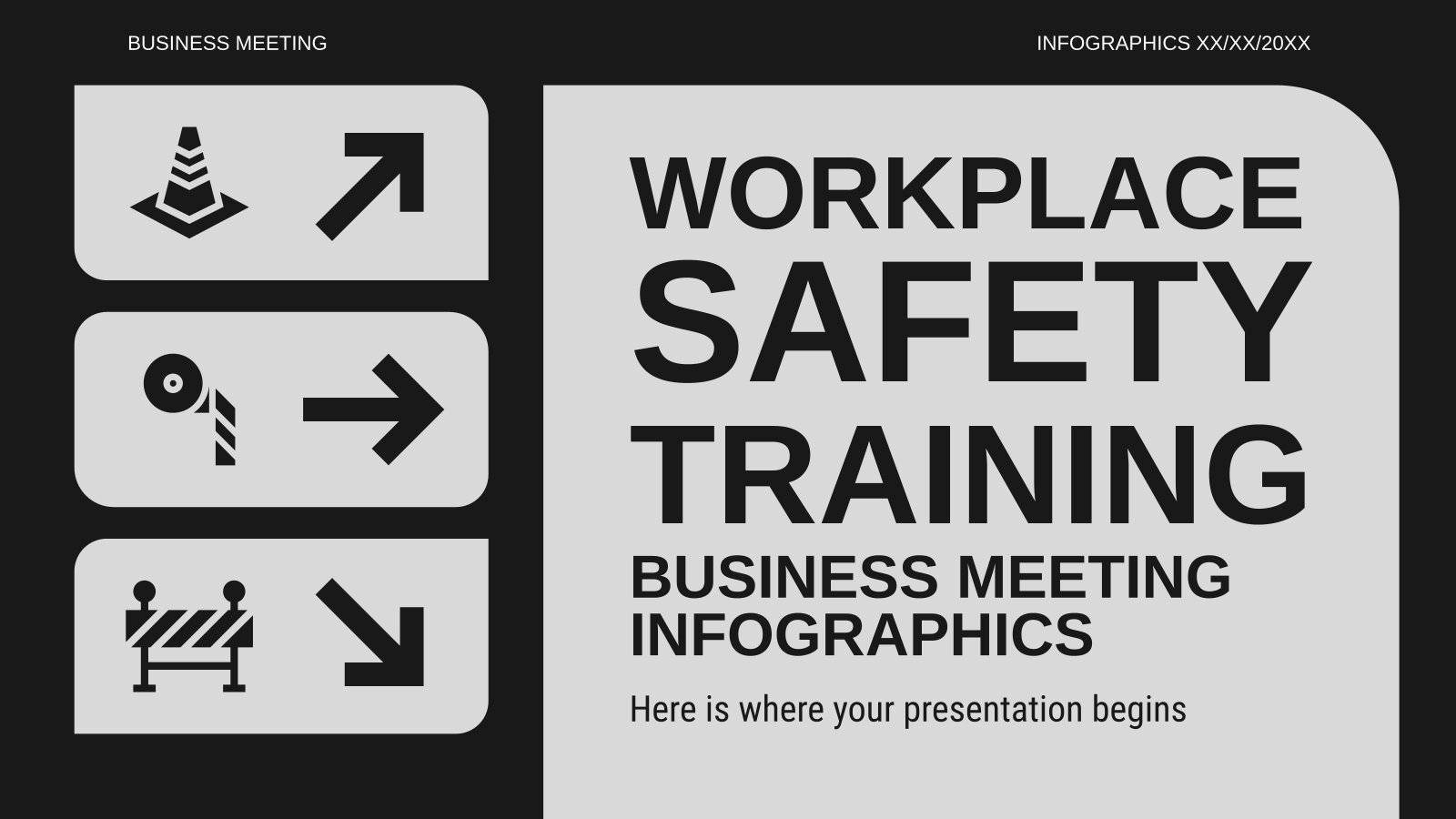 BUSINESS MEETING

INFOGRAPHICS XX/XX/20XX

WORKPLACE SAFETY TRAINING

BUSINESS MEETING INFOGRAPHICS

Here is where your presentation begins