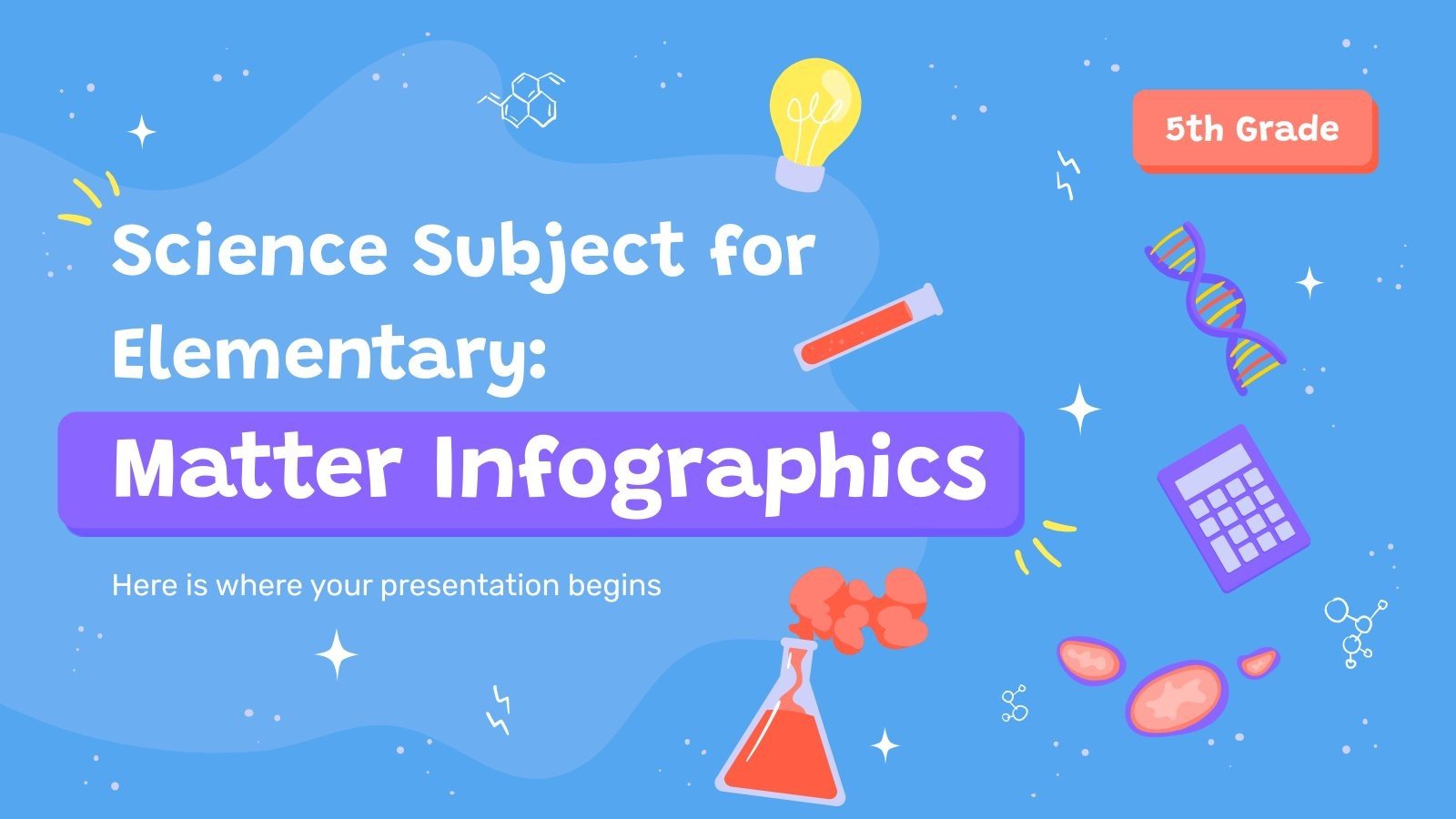 5th Grade

Science Subject for Elementary:

Matter Infographics

Here is where your presentation begins