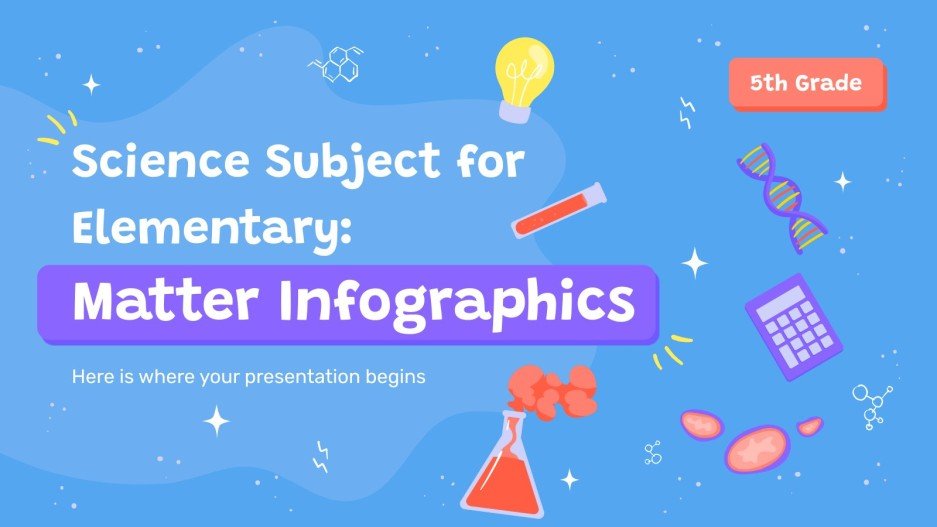 5th Grade

Science Subject for Elementary:

Matter Infographics

Here is where your presentation begins