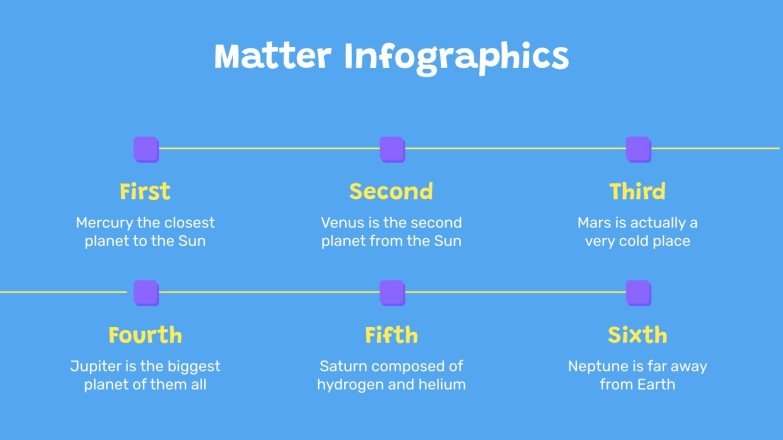 Matter Infographics

First
Mercury the closest planet to the Sun

Second
Venus is the second planet from the Sun

Third
Mars is actually a very cold place

Fourth
Jupiter is the biggest planet of them all

Fifth
Saturn composed of hydrogen and helium

Sixth
Neptune is far away from Earth