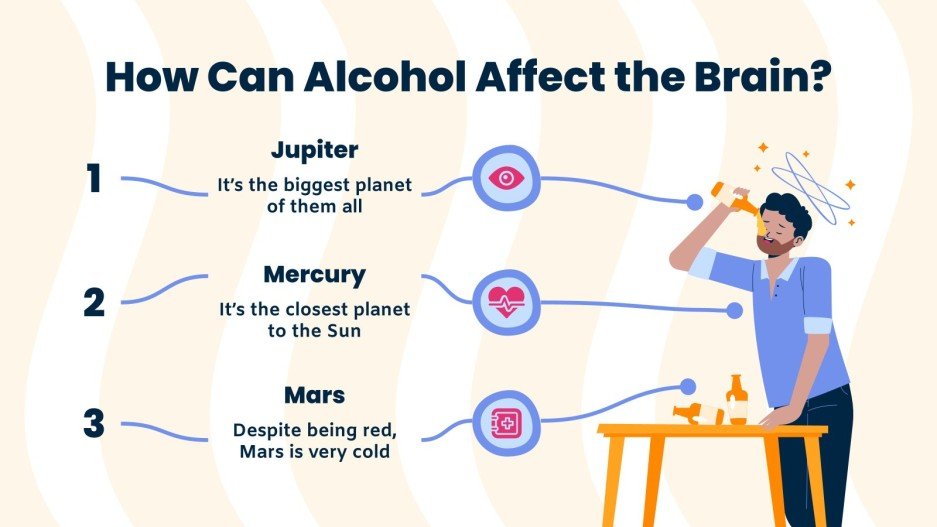 How Can Alcohol Affect the Brain?

1

Jupiter

It's the biggest planet of them all

2

Mercury

It's the closest planet to the Sun

3

Mars

Despite being red, Mars is very cold