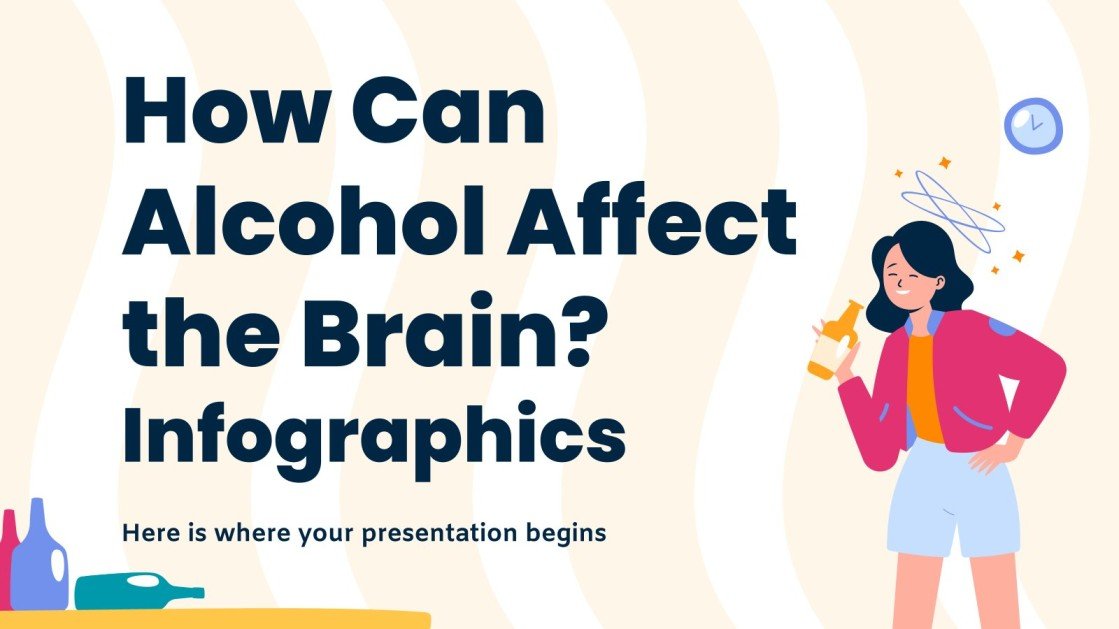 How Can Alcohol Affect the Brain? Infographics

Here is where your presentation begins