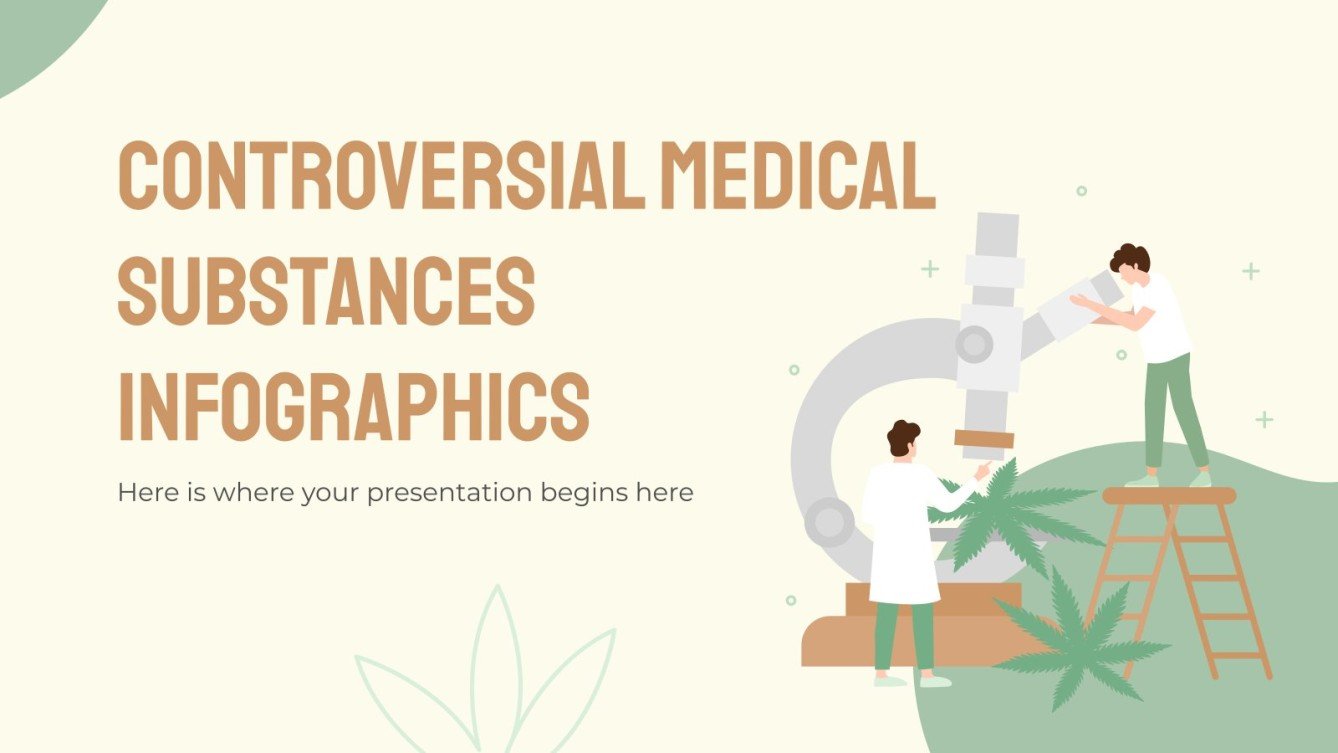 CONTROVERSIAL MEDICAL SUBSTANCES INFOGRAPHICS

Here is where your presentation begins here