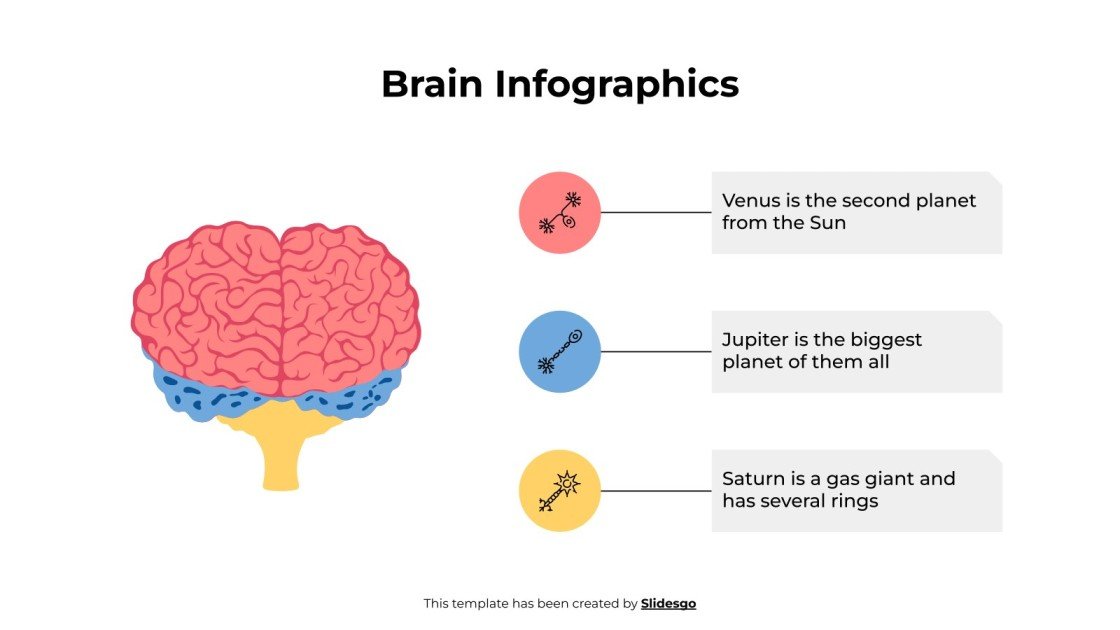 Brain Infographics

Venus is the second planet from the Sun

Jupiter is the biggest planet of them all

Saturn is a gas giant and has several rings

This template has been created by Slidesgo