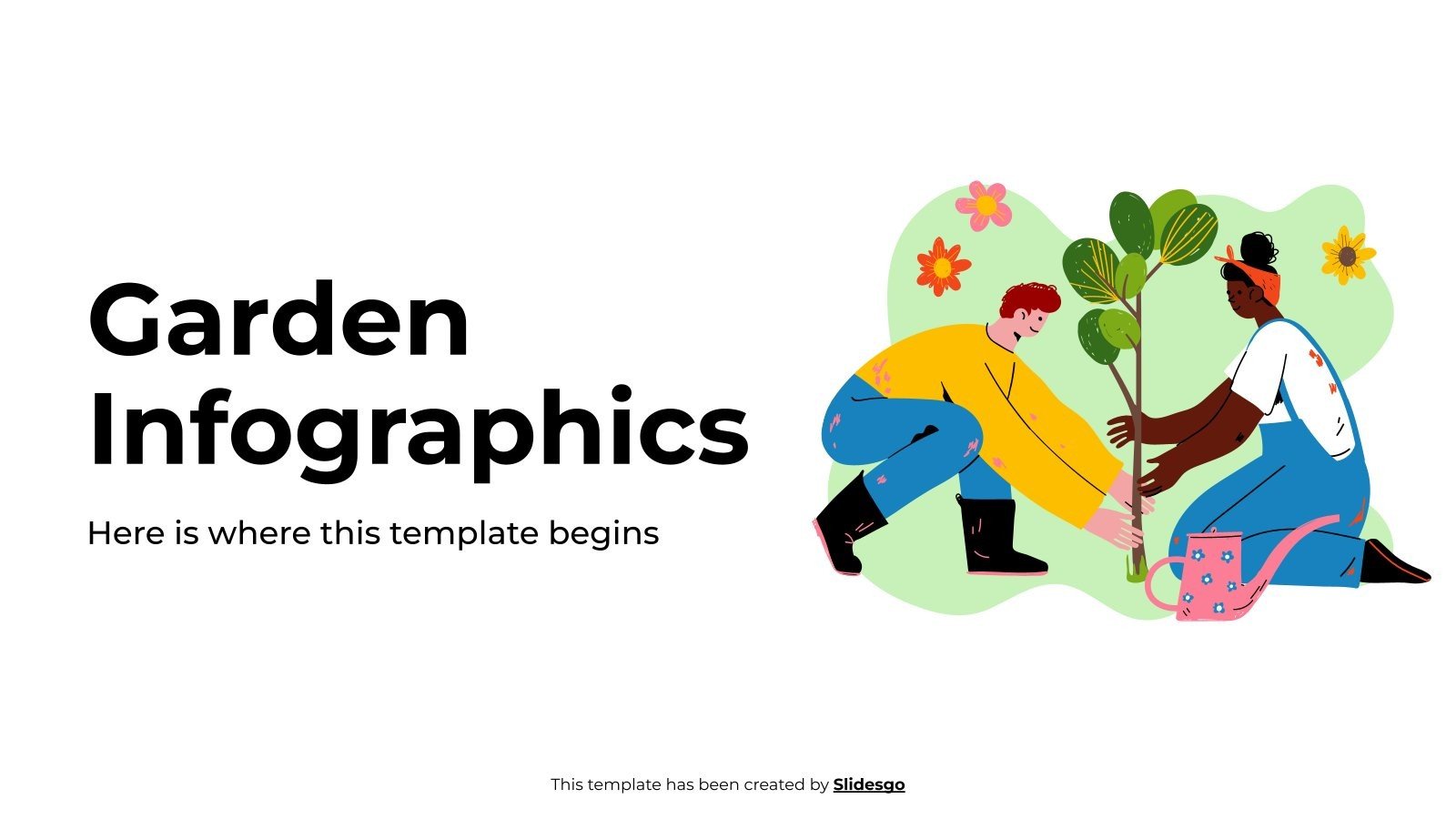 Garden Infographics

Here is where this template begins

This template has been created by Slidesgo