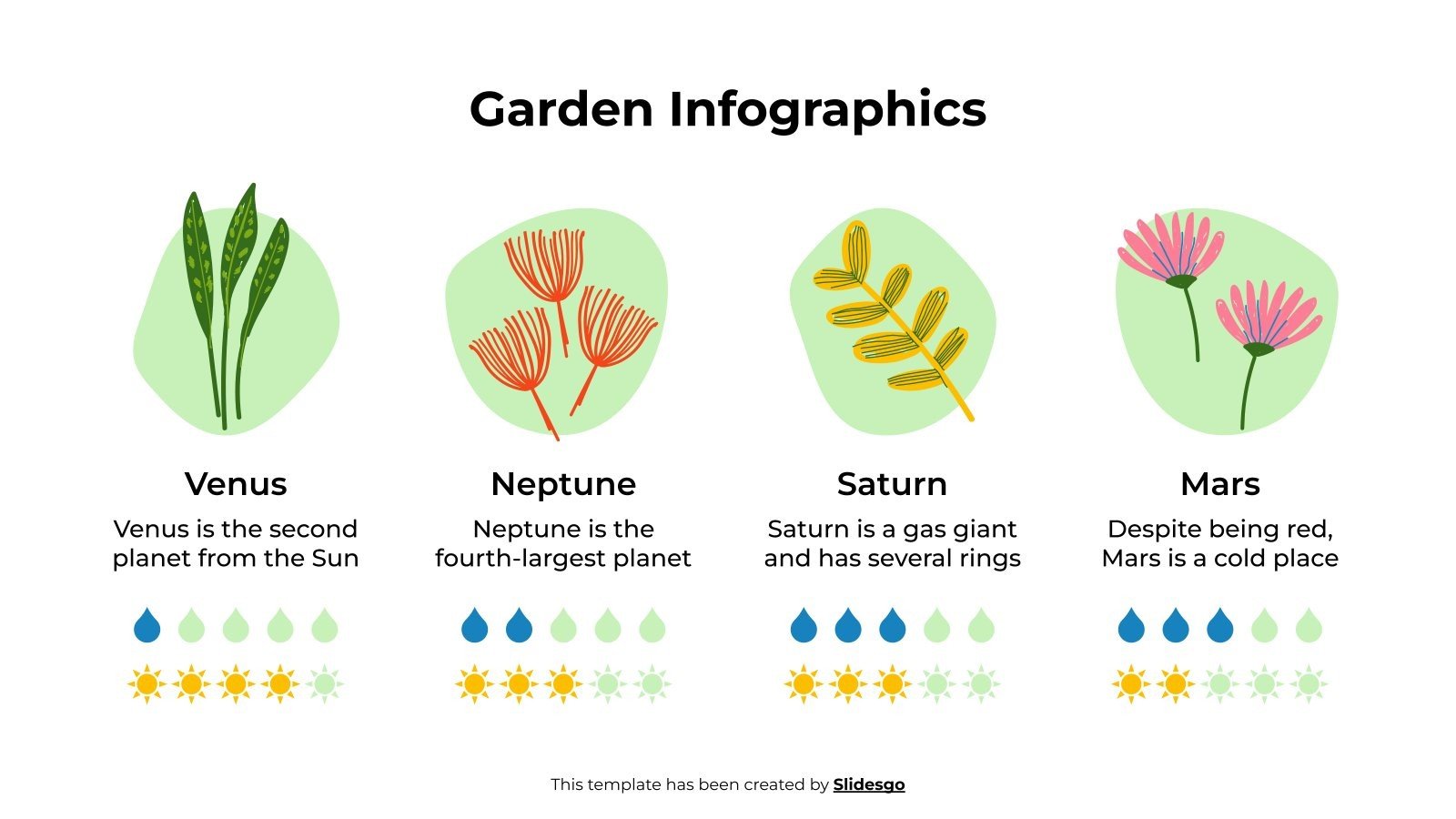 Garden Infographics

Venus

Venus is the second planet from the Sun

Neptune

Neptune is the fourth-largest planet

Saturn

Saturn is a gas giant and has several rings

Mars

Despite being red, Mars is a cold place

This template has been created by Slidesgo