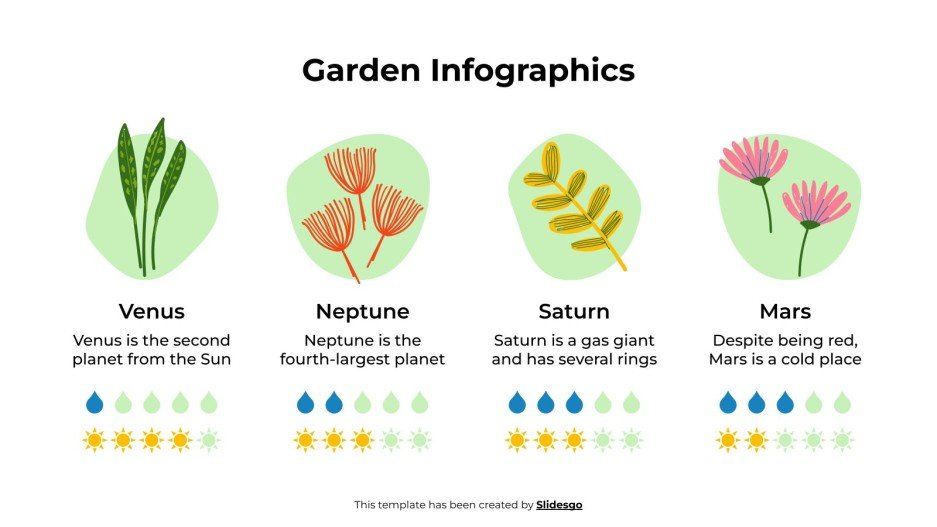 Garden Infographics

Venus

Venus is the second planet from the Sun

Neptune

Neptune is the fourth-largest planet

Saturn

Saturn is a gas giant and has several rings

Mars

Despite being red, Mars is a cold place

This template has been created by Slidesgo