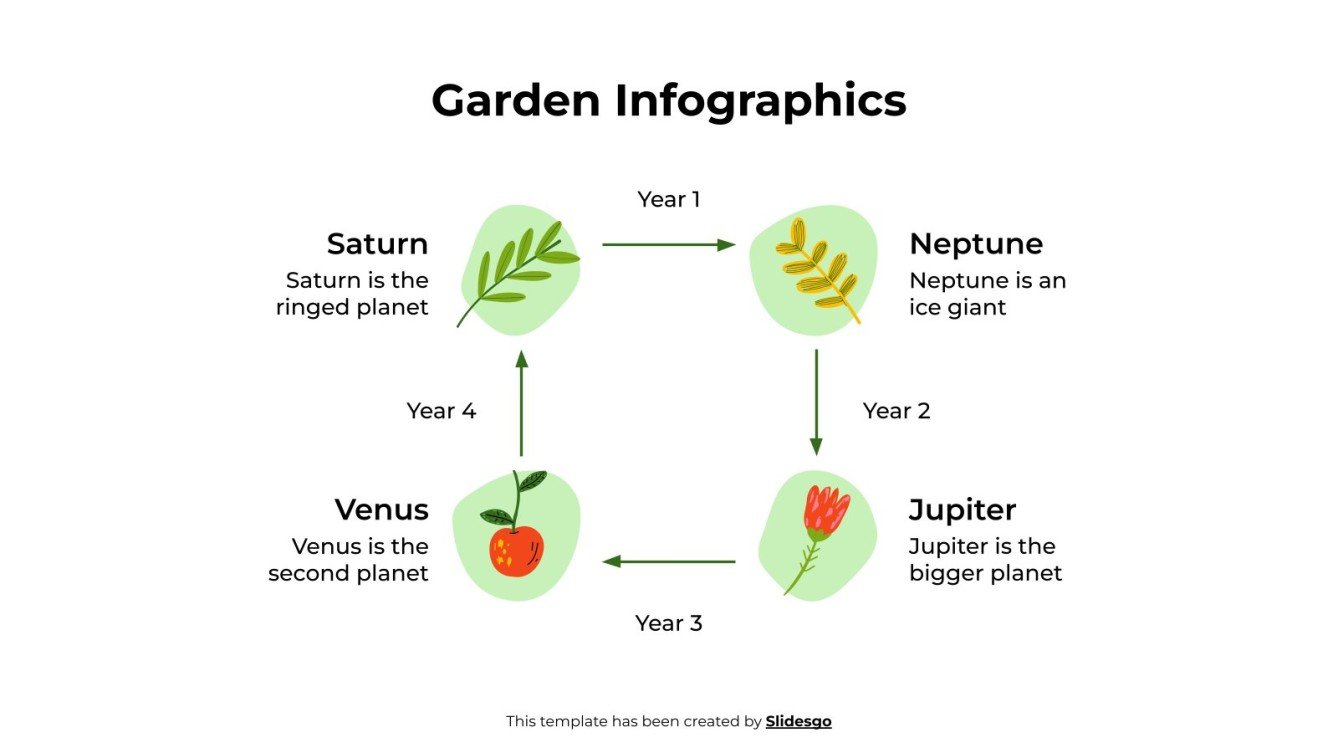 Garden Infographics

Year 1

Saturn
Saturn is the ringed planet

Neptune
Neptune is an ice giant

Year 4

Year 2

Venus
Venus is the second planet

Jupiter
Jupiter is the bigger planet

Year 3

This template has been created by Slidesgo