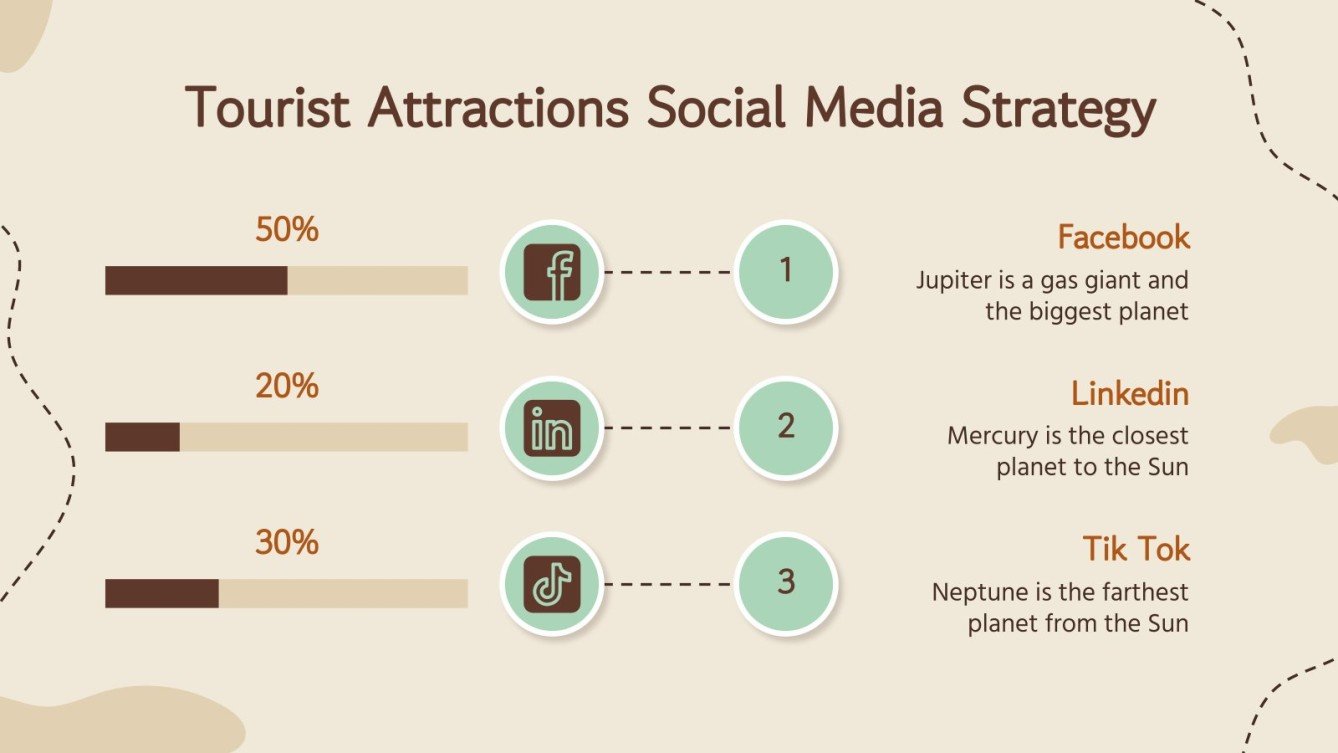 Tourist Attractions Social Media Strategy

50%

1

Facebook

Jupiter is a gas giant and the biggest planet

20%

2

Linkedin

Mercury is the closest planet to the Sun

30%

3

Tik Tok

Neptune is the farthest planet from the Sun