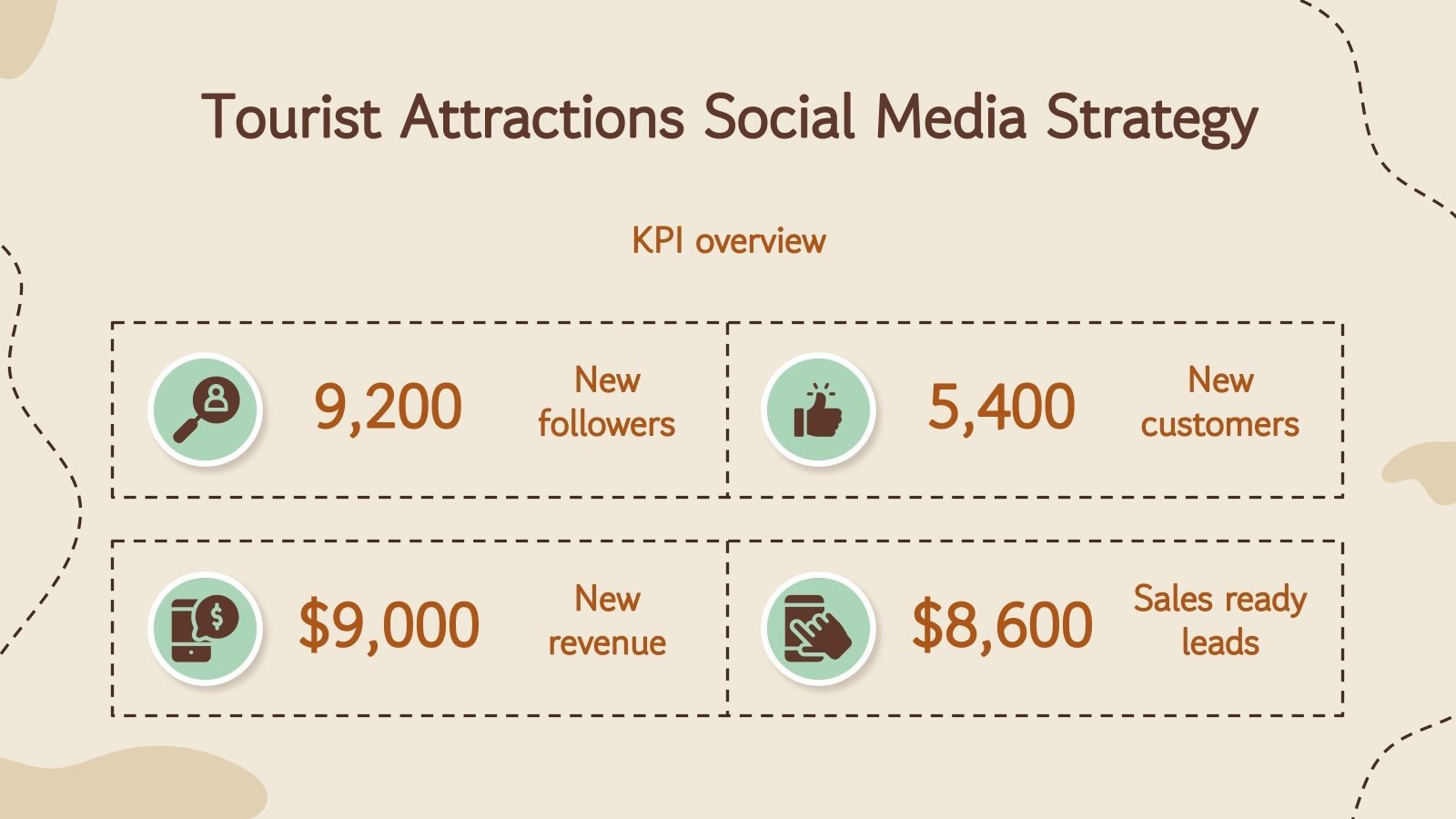 Tourist Attractions Social Media Strategy

KPI overview

9,200 New followers

5,400 New customers

\$9,000 New revenue

\$8,600 Sales ready leads