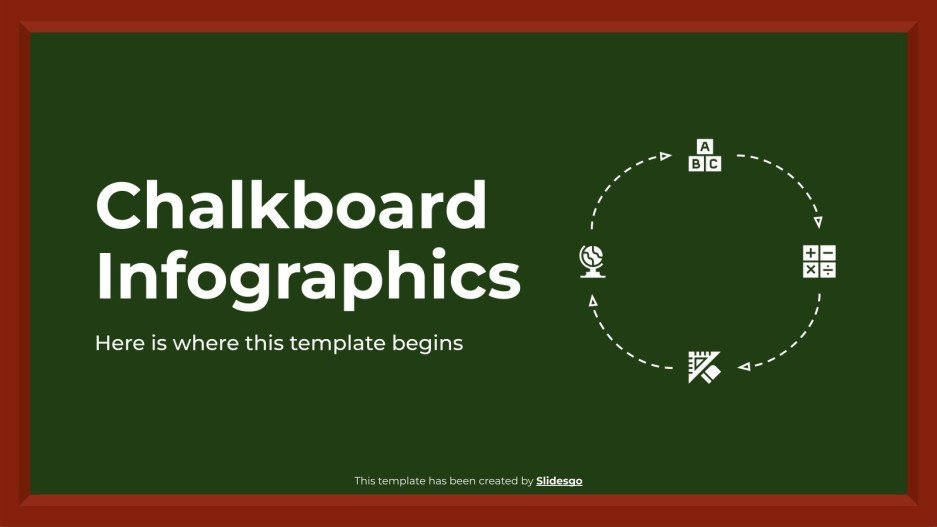 Chalkboard Infographics

Here is where this template begins

A
B C

This template has been created by Slidesgo