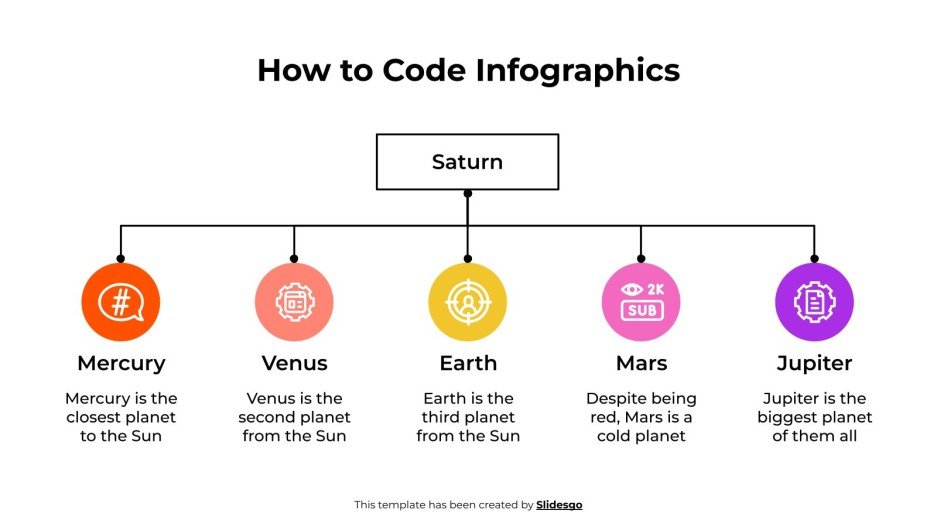 How to Code Infographics

Saturn

#

Mercury

Mercury is the closest planet to the Sun

Venus

Venus is the second planet from the Sun

Earth

Earth is the third planet from the Sun

2K
SUB

Mars

Despite being red, Mars is a cold planet

Jupiter

Jupiter is the biggest planet of them all

This template has been created by Slidesgo