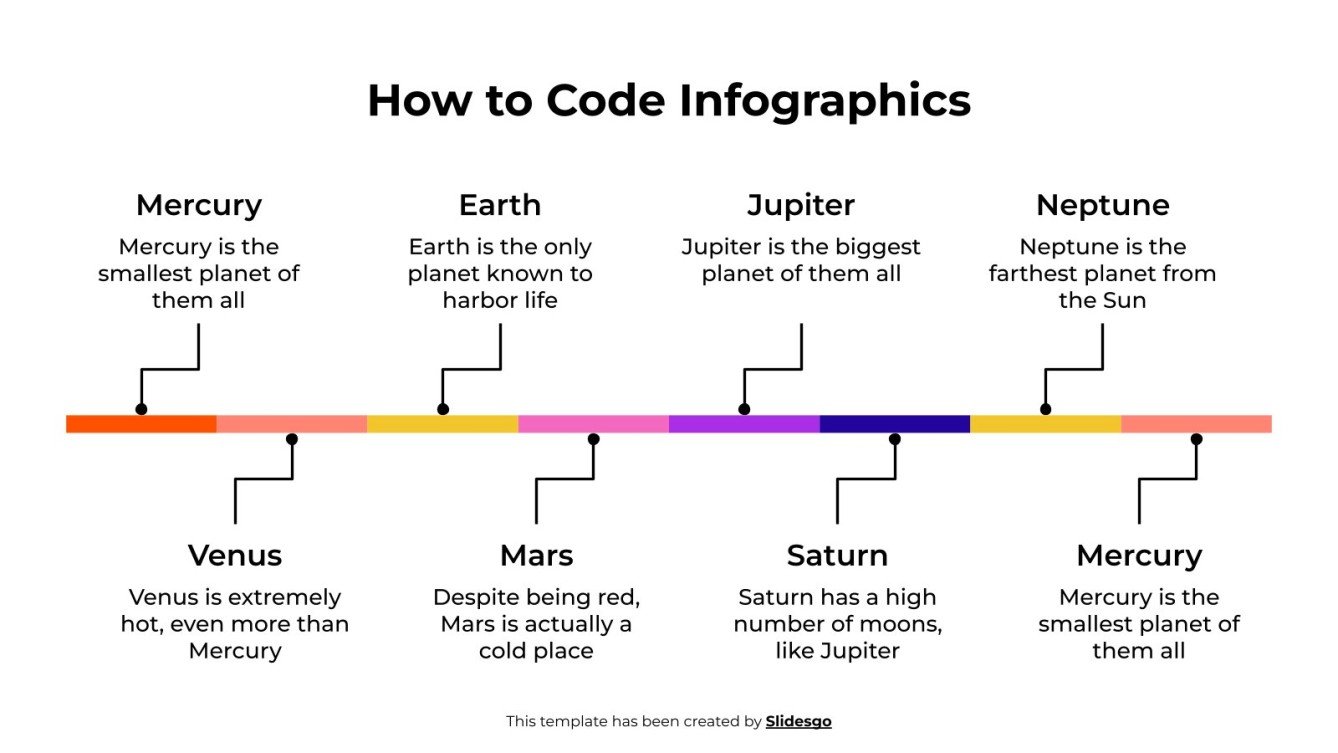 How to Code Infographics

Mercury
Mercury is the smallest planet of them all

Earth
Earth is the only planet known to harbor life

Jupiter
Jupiter is the biggest planet of them all

Neptune
Neptune is the farthest planet from the Sun

Venus
Venus is extremely hot, even more than Mercury

Mars
Despite being red, Mars is actually a cold place

Saturn
Saturn has a high number of moons, like Jupiter

Mercury
Mercury is the smallest planet of them all

This template has been created by Slidesgo