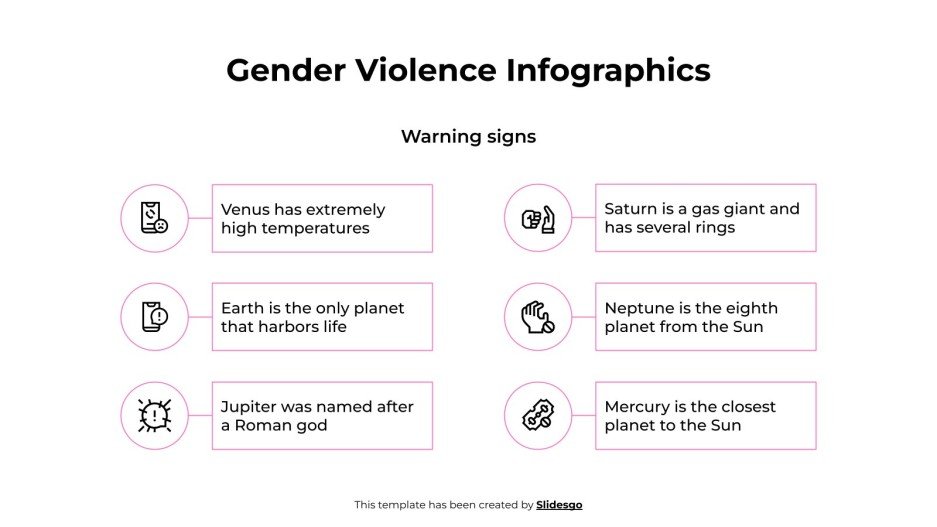 Gender Violence Infographics

Warning signs

Venus has extremely high temperatures

Earth is the only planet that harbors life

Jupiter was named after a Roman god

Saturn is a gas giant and has several rings

Neptune is the eighth planet from the Sun

Mercury is the closest planet to the Sun

This template has been created by Slidesgo