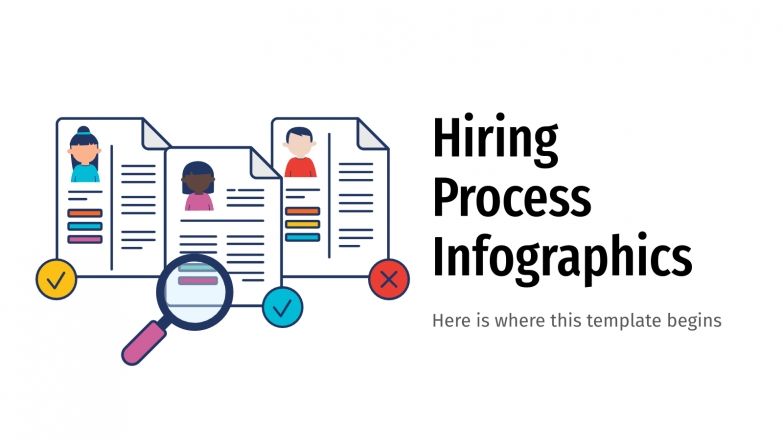 Hiring Process Infographics

Here is where this template begins