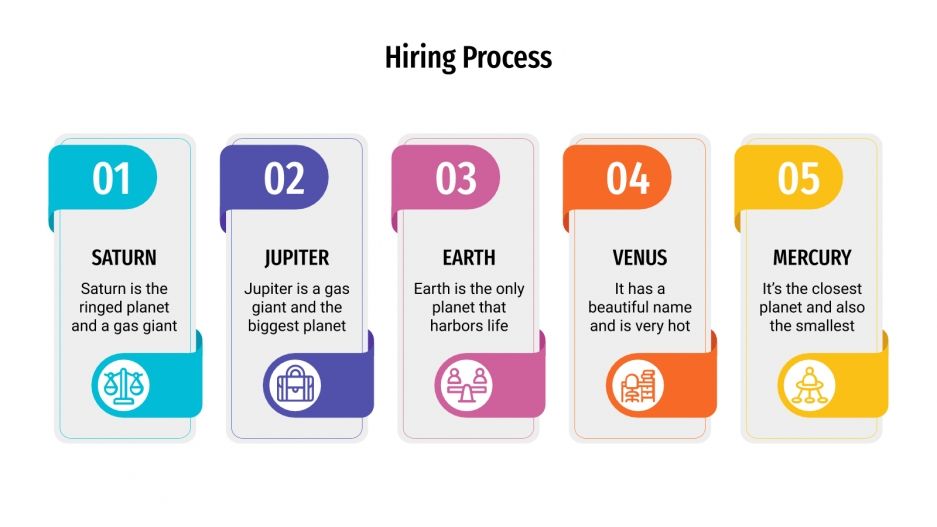 Hiring Process

01

SATURN

Saturn is the ringed planet and a gas giant

02

JUPITER

Jupiter is a gas giant and the biggest planet

03

EARTH

Earth is the only planet that harbors life

04

VENUS

It has a beautiful name and is very hot

05

MERCURY

It's the closest planet and also the smallest