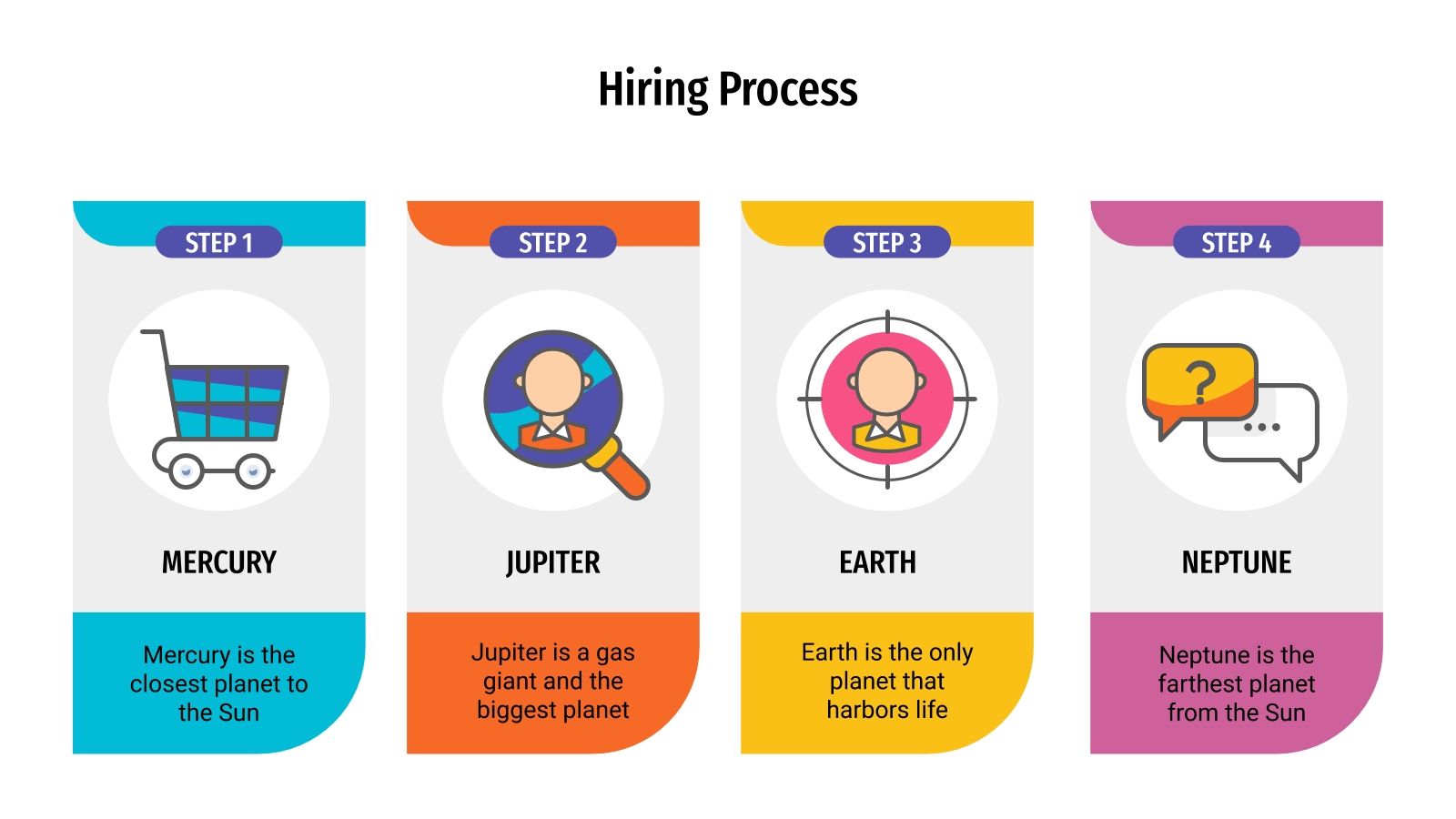 Hiring Process

STEP 1

MERCURY

Mercury is the closest planet to the Sun

STEP 2

JUPITER

Jupiter is a gas giant and the biggest planet

STEP 3

EARTH

Earth is the only planet that harbors life

STEP 4

?

...

NEPTUNE

Neptune is the farthest planet from the Sun