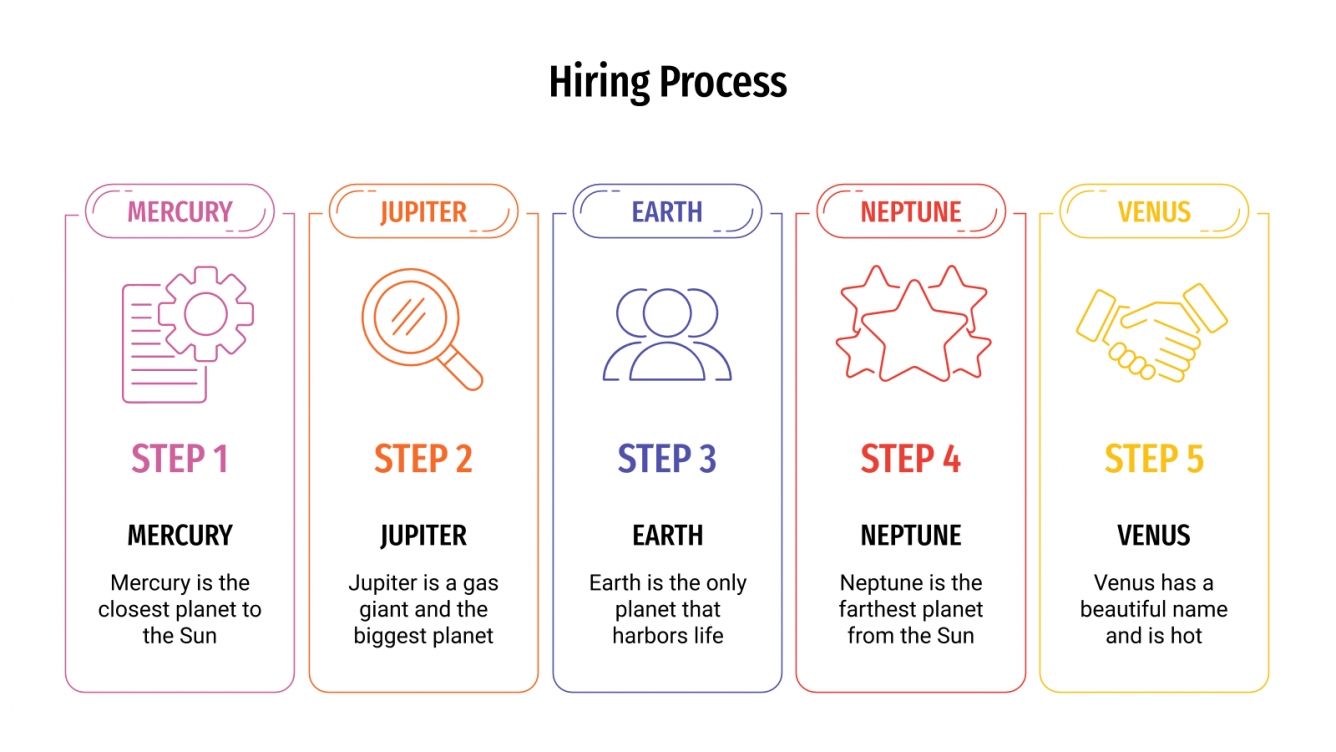 Hiring Process

MERCURY

STEP 1

MERCURY

Mercury is the closest planet to the Sun

JUPITER

STEP 2

JUPITER

Jupiter is a gas giant and the biggest planet

EARTH

STEP 3

EARTH

Earth is the only planet that harbors life

NEPTUNE

STEP 4

NEPTUNE

Neptune is the farthest planet from the Sun

VENUS

STEP 5

VENUS

Venus has a beautiful name and is hot