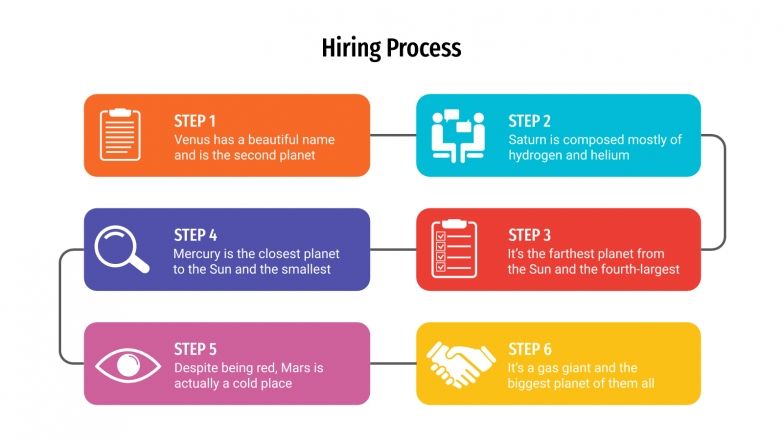 Hiring Process

STEP 1
Venus has a beautiful name and is the second planet

STEP 2
Saturn is composed mostly of hydrogen and helium

STEP 3
It's the farthest planet from the Sun and the fourth-largest

STEP 4
Mercury is the closest planet to the Sun and the smallest

STEP 5
Despite being red, Mars is actually a cold place

STEP 6
It's a gas giant and the biggest planet of them all