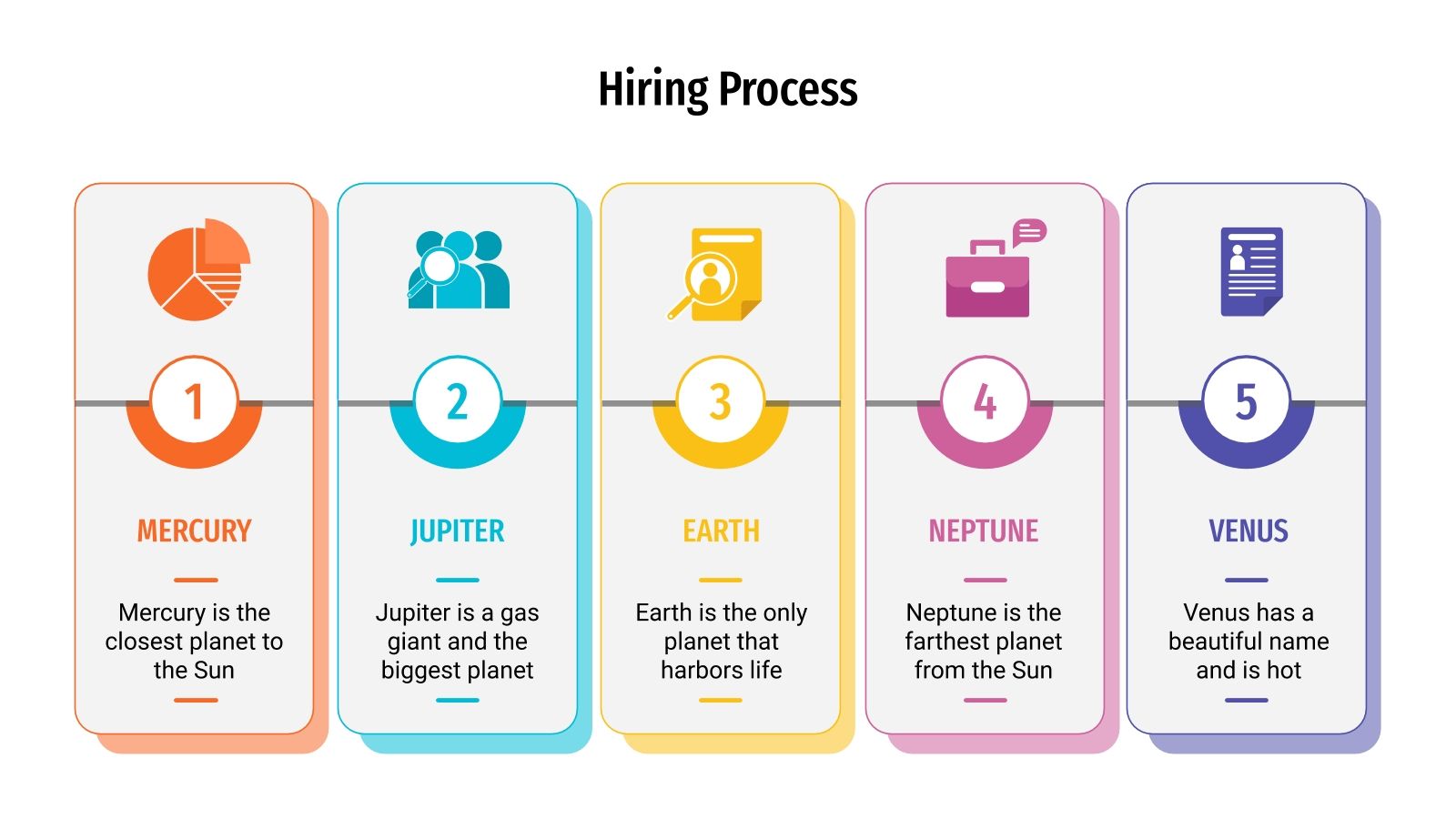 Hiring Process

1

MERCURY

Mercury is the closest planet to the Sun

2

JUPITER

Jupiter is a gas giant and the biggest planet

3

EARTH

Earth is the only planet that harbors life

4

NEPTUNE

Neptune is the farthest planet from the Sun

5

VENUS

Venus has a beautiful name and is hot