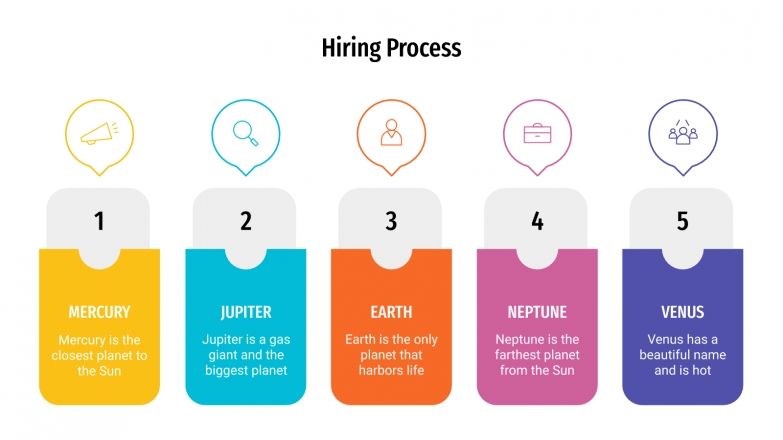 Hiring Process

1

MERCURY

Mercury is the closest planet to the Sun

2

JUPITER

Jupiter is a gas giant and the biggest planet

3

EARTH

Earth is the only planet that harbors life

4

NEPTUNE

Neptune is the farthest planet from the Sun

5

VENUS

Venus has a beautiful name and is hot