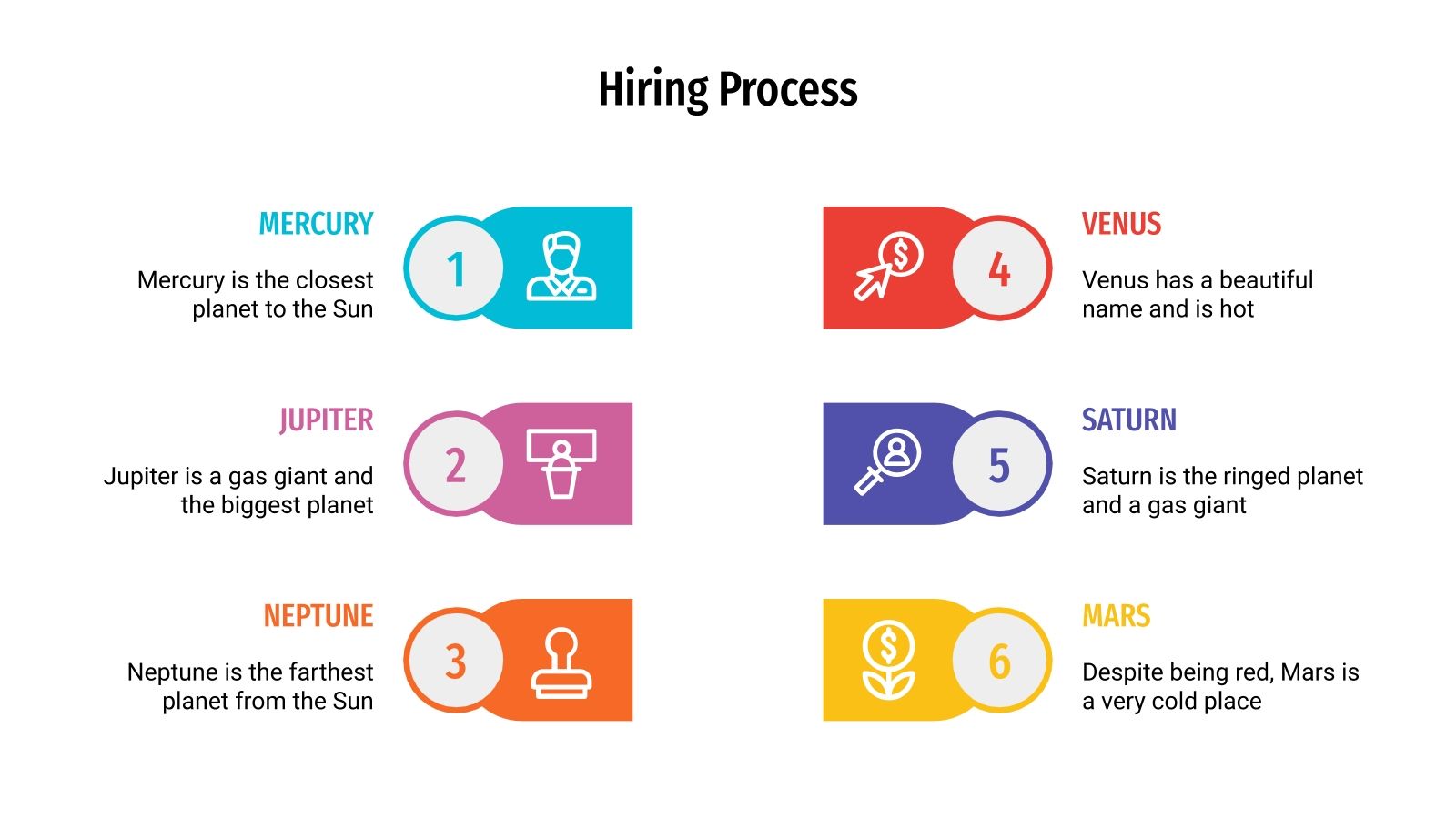 Hiring Process

MERCURY

Mercury is the closest planet to the Sun

1

JUPITER

Jupiter is a gas giant and the biggest planet

2

NEPTUNE

Neptune is the farthest planet from the Sun

3

4

VENUS

Venus has a beautiful name and is hot

5

SATURN

Saturn is the ringed planet and a gas giant

6

MARS

Despite being red, Mars is a very cold place