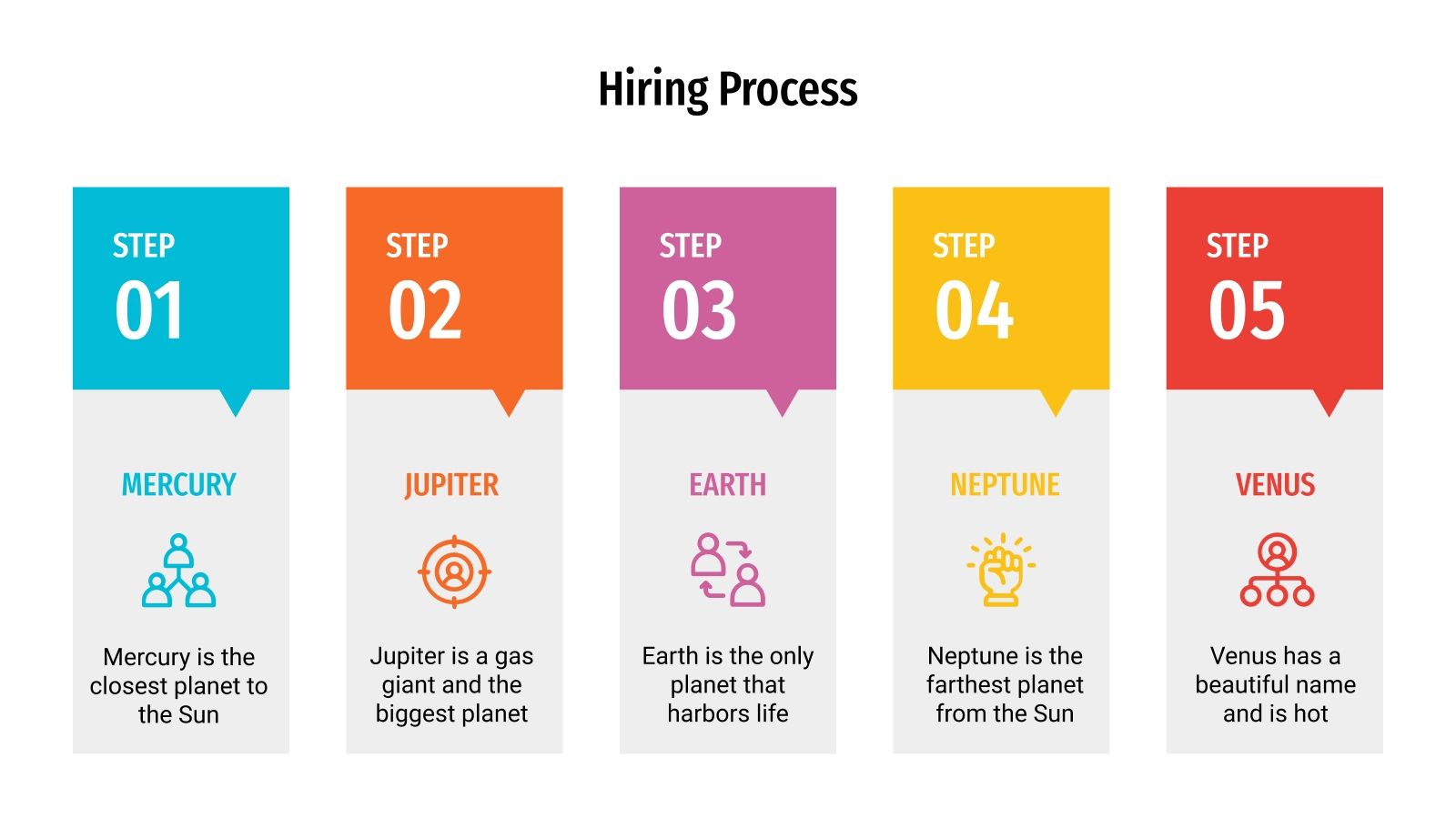 Hiring Process

STEP
01

MERCURY

Mercury is the closest planet to the Sun

STEP
02

JUPITER

Jupiter is a gas giant and the biggest planet

STEP
03

EARTH

Earth is the only planet that harbors life

STEP
04

NEPTUNE

Neptune is the farthest planet from the Sun

STEP
05

VENUS

Venus has a beautiful name and is hot