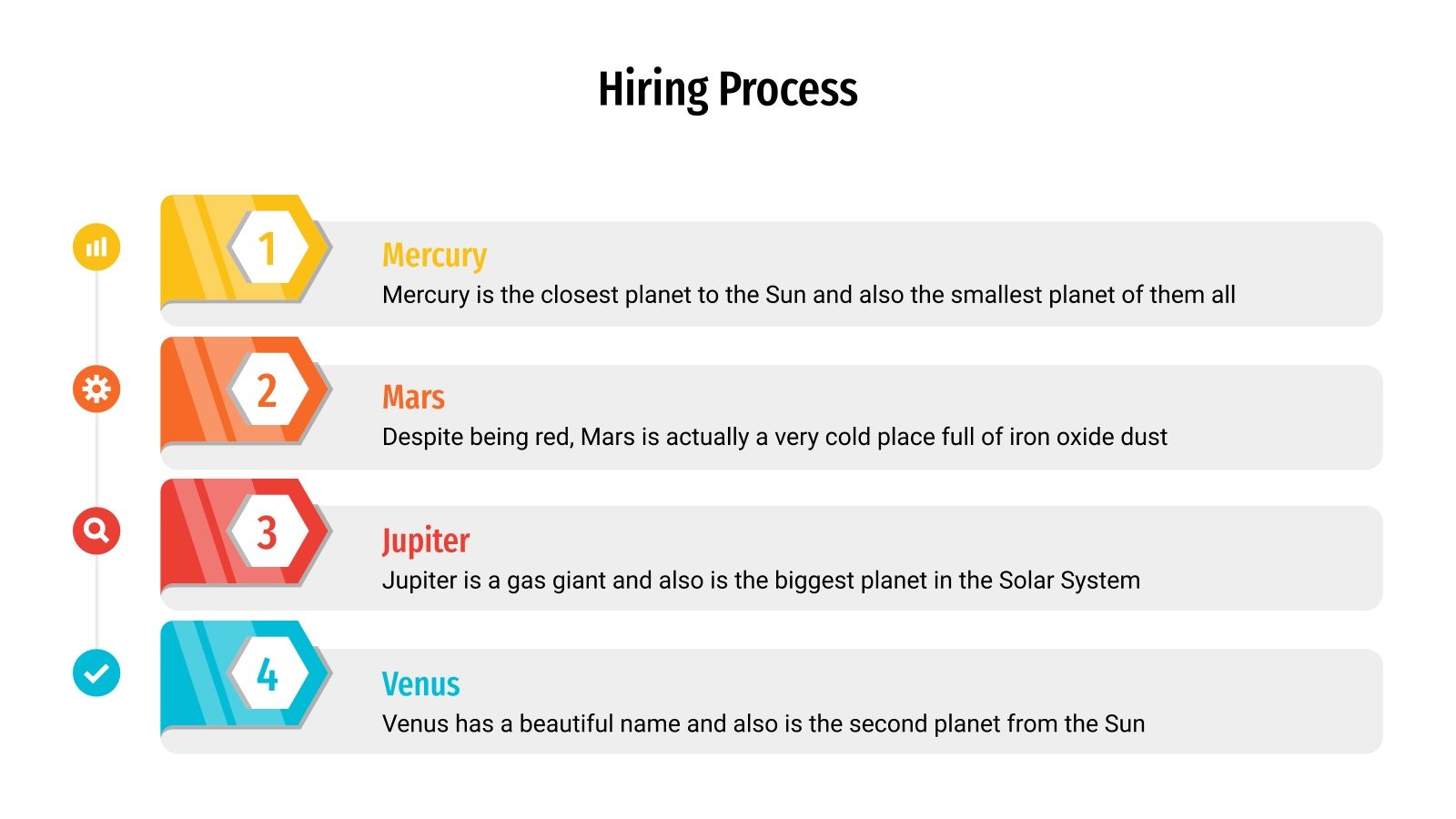 Hiring Process

1

Mercury

Mercury is the closest planet to the Sun and also the smallest planet of them all

2

Mars

Despite being red, Mars is actually a very cold place full of iron oxide dust

3

Jupiter

Jupiter is a gas giant and also is the biggest planet in the Solar System

4

Venus

Venus has a beautiful name and also is the second planet from the Sun