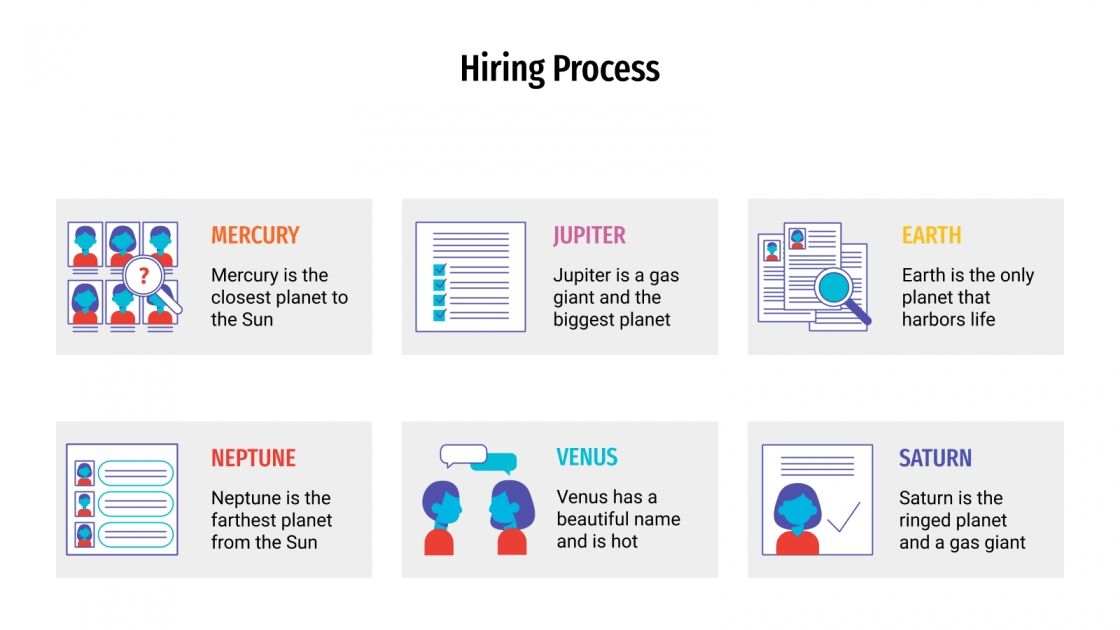 Hiring Process

MERCURY

Mercury is the closest planet to the Sun

JUPITER

Jupiter is a gas giant and the biggest planet

EARTH

Earth is the only planet that harbors life

NEPTUNE

Neptune is the farthest planet from the Sun

VENUS

Venus has a beautiful name and is hot

SATURN

Saturn is the ringed planet and a gas giant