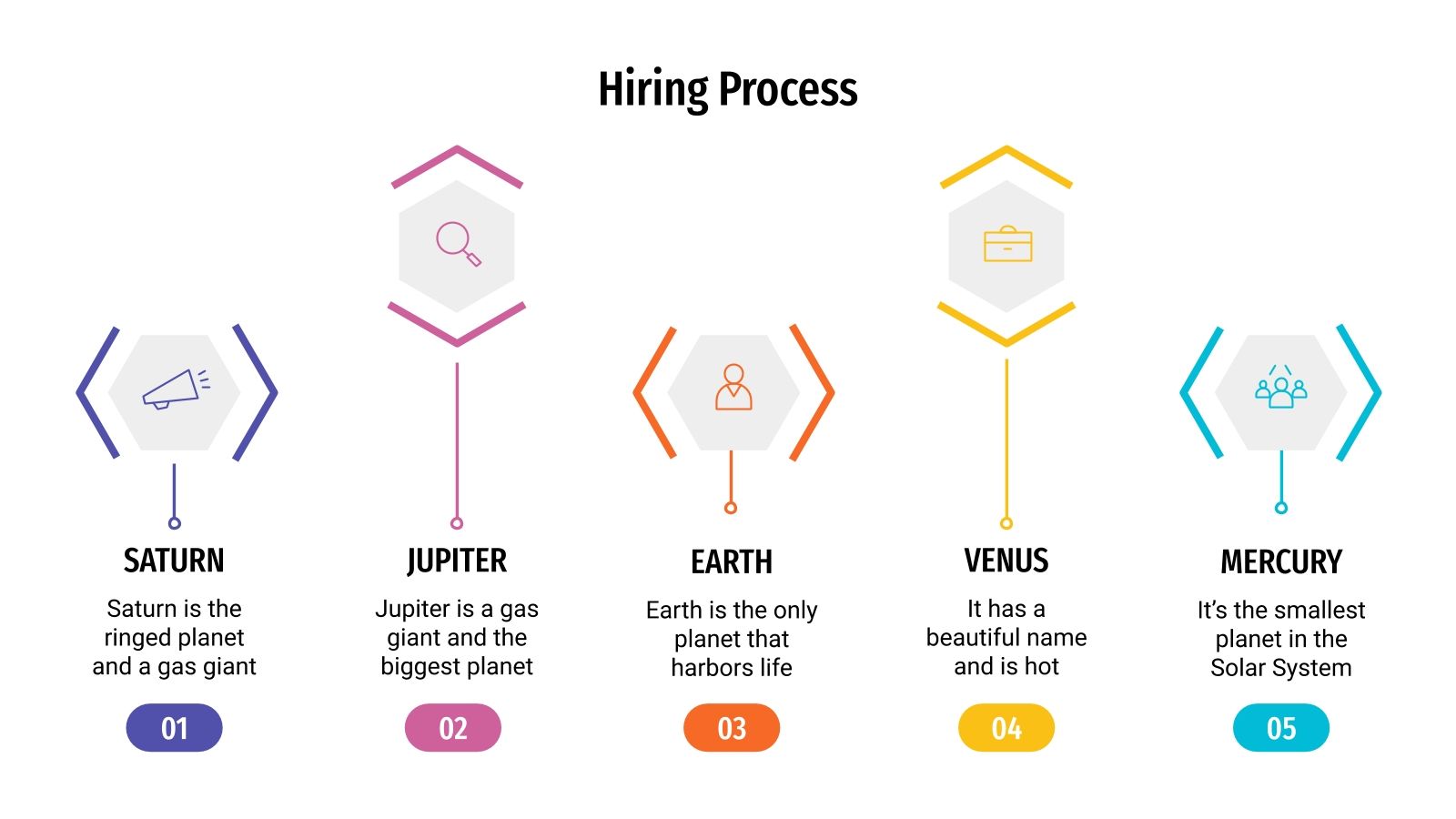 Hiring Process

SATURN

Saturn is the ringed planet and a gas giant

01

JUPITER

Jupiter is a gas giant and the biggest planet

02

EARTH

Earth is the only planet that harbors life

03

VENUS

It has a beautiful name and is hot

04

MERCURY

It's the smallest planet in the Solar System

05