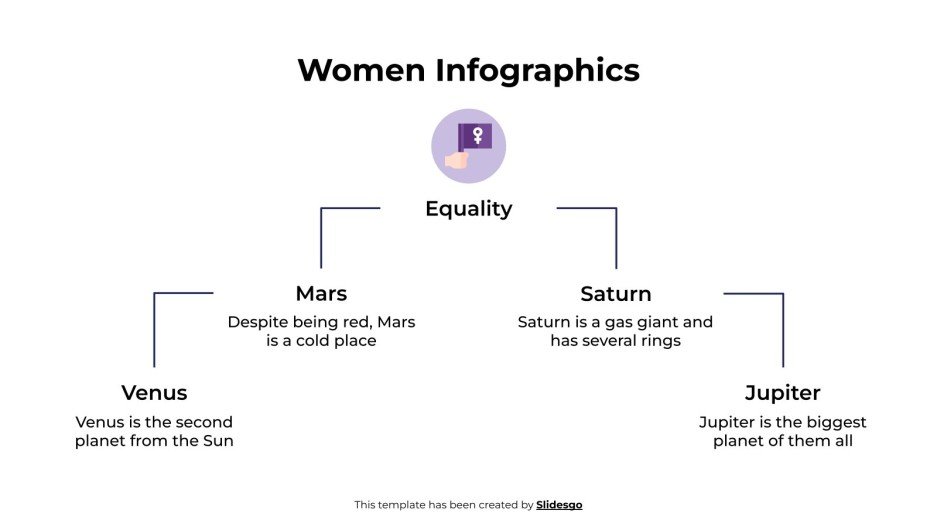 Women Infographics

Equality

Mars
Despite being red, Mars is a cold place

Saturn
Saturn is a gas giant and has several rings

Venus
Venus is the second planet from the Sun

Jupiter
Jupiter is the biggest planet of them all

This template has been created by Slidesgo