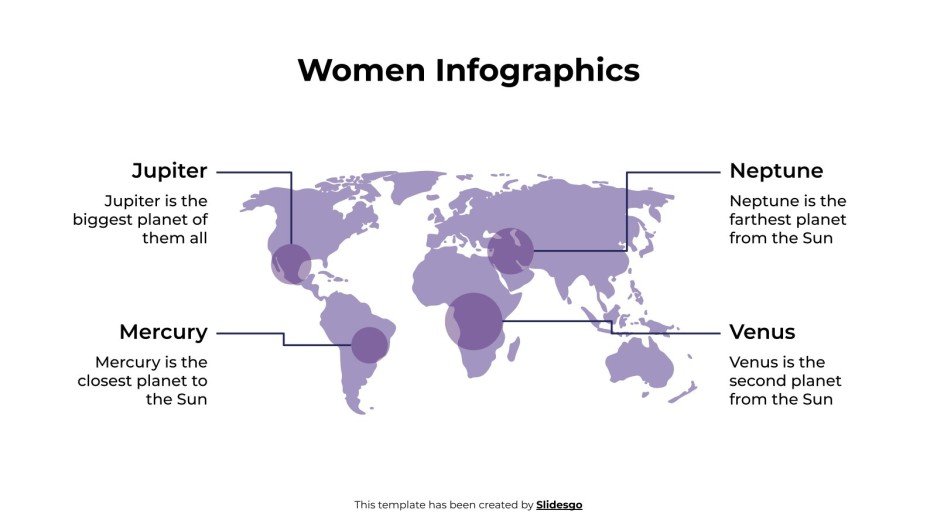 Women Infographics

Jupiter

Jupiter is the biggest planet of them all

Mercury

Mercury is the closest planet to the Sun

Neptune

Neptune is the farthest planet from the Sun

Venus

Venus is the second planet from the Sun

This template has been created by Slidesgo