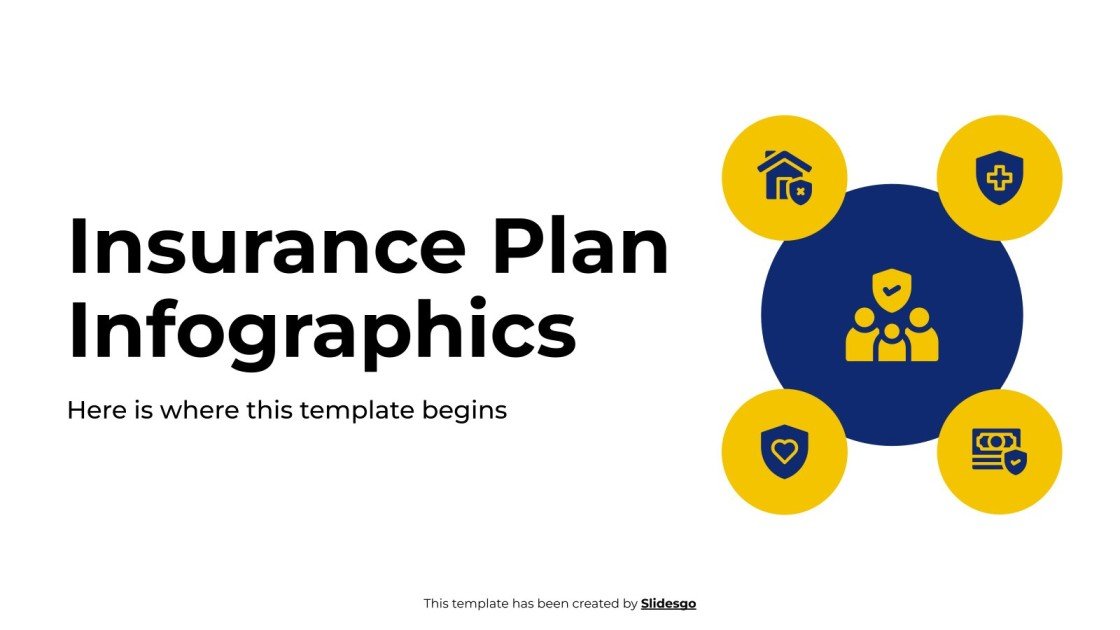 Insurance Plan Infographics

Here is where this template begins

This template has been created by Slidesgo